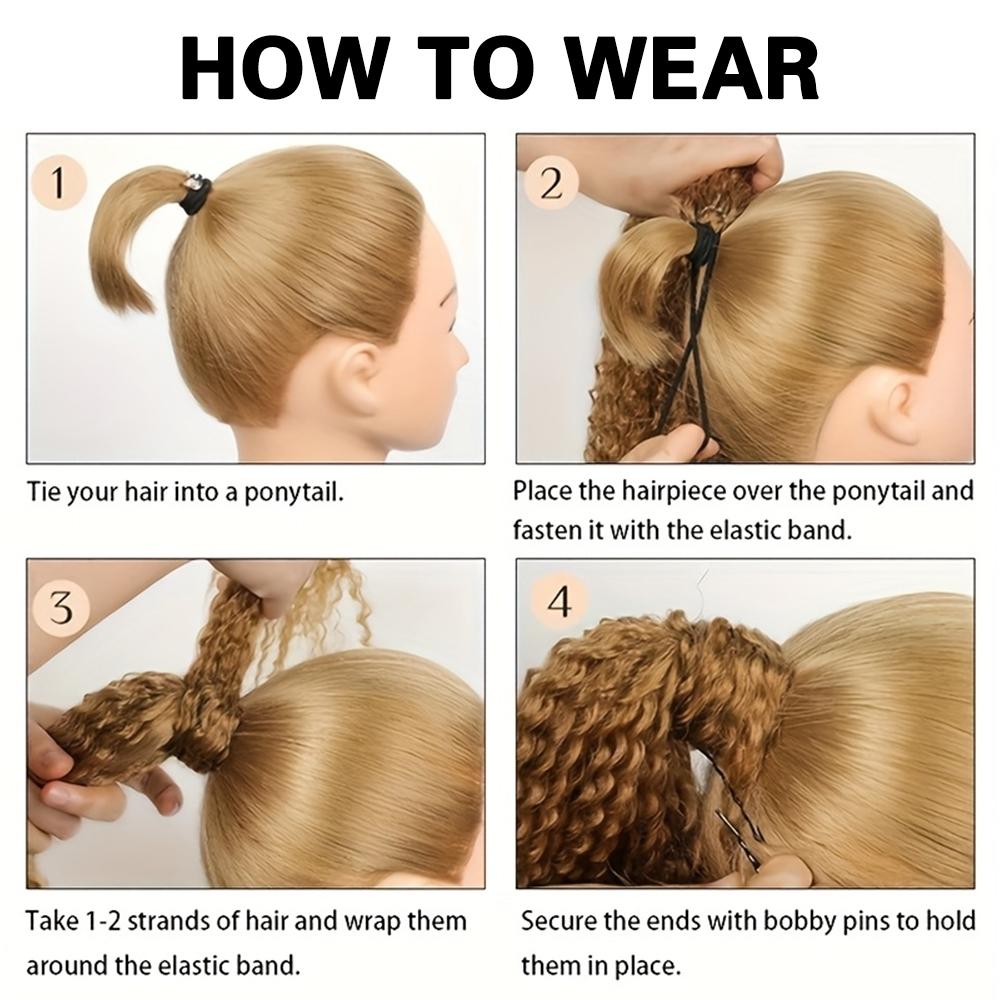 HOW TO WEAR

1

Tie your hair into a ponytail.

2

Place the hairpiece over the ponytail and fasten it with the elastic band.

3

Take 1-2 strands of hair and wrap them around the elastic band.

4

Secure the ends with bobby pins to hold them in place.