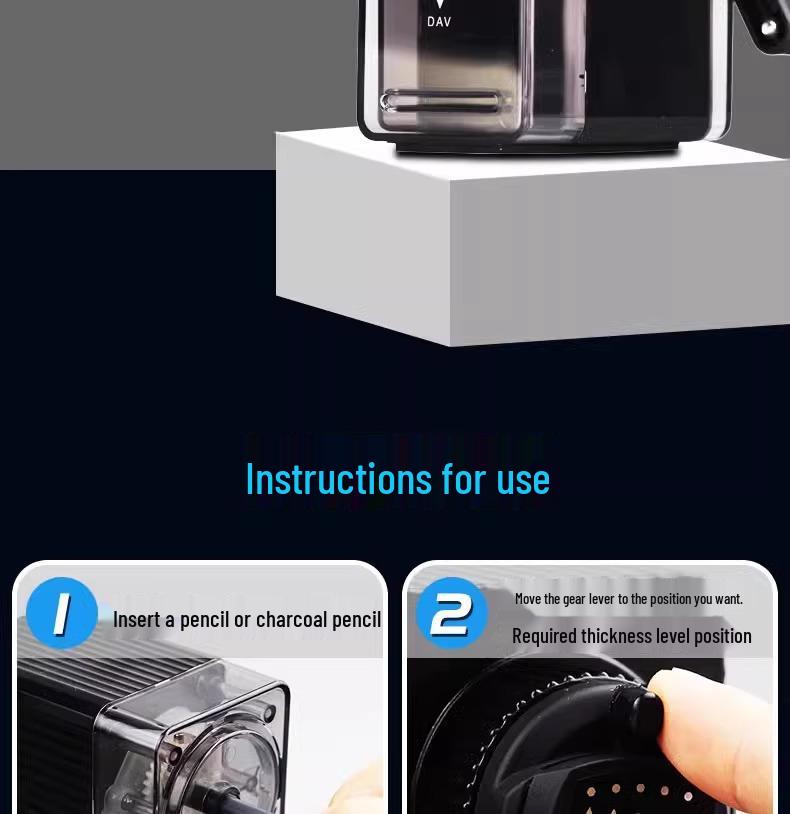 DAV

Instructions for use

1
Insert a pencil or charcoal pencil

2
Move the gear lever to the position you want.
Required thickness level position