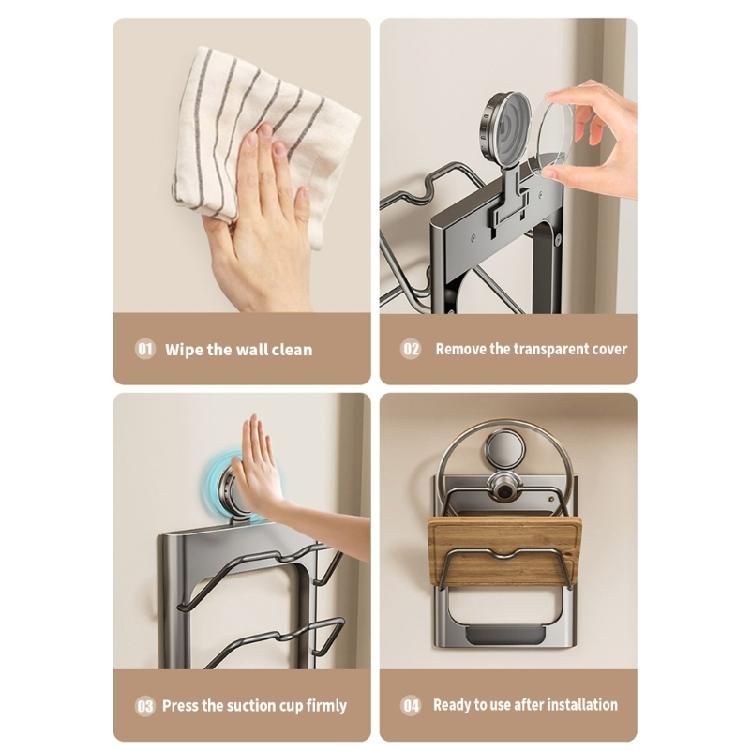 01 Wipe the wall clean

02 Remove the transparent cover

03 Press the suction cup firmly

04 Ready to use after installation