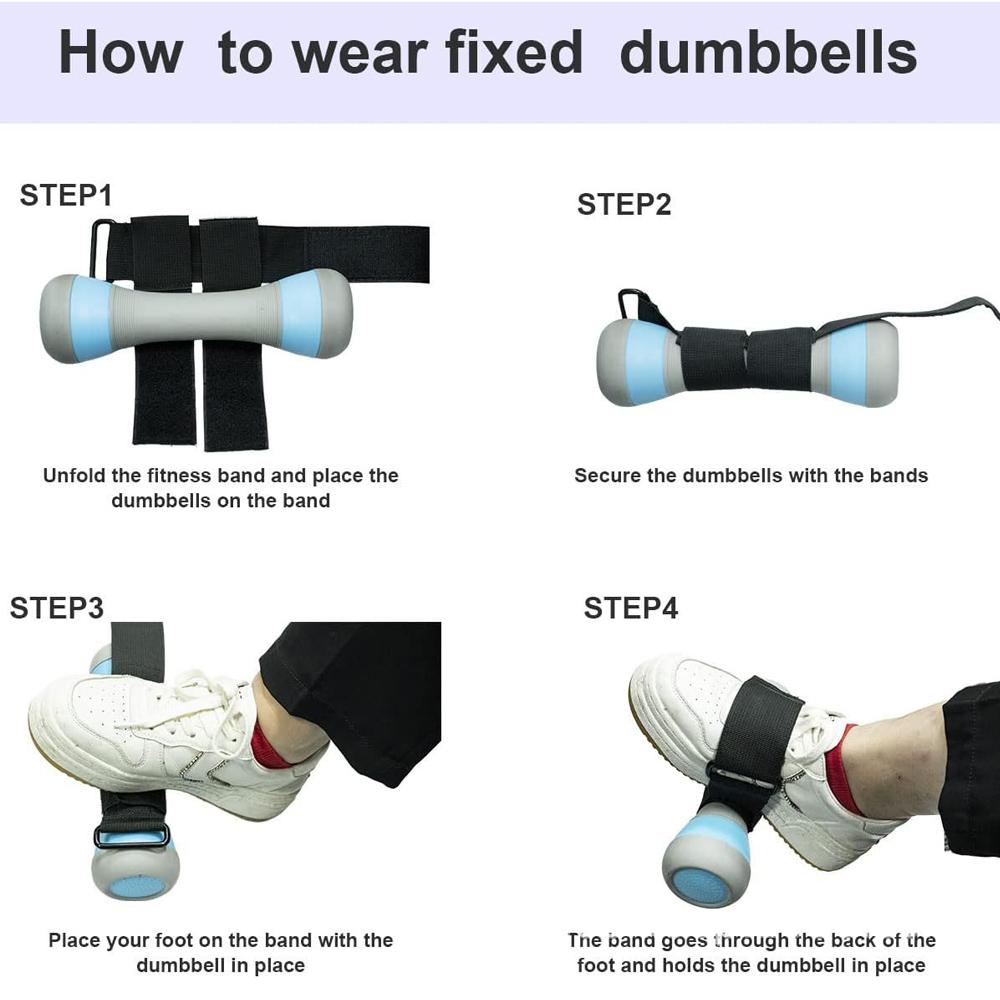 How to wear fixed dumbbells

STEP1

Unfold the fitness band and place the dumbbells on the band

STEP2

Secure the dumbbells with the bands

STEP3

Place your foot on the band with the dumbbell in place

STEP4

The band goes through the back of the foot and holds the dumbbell in place