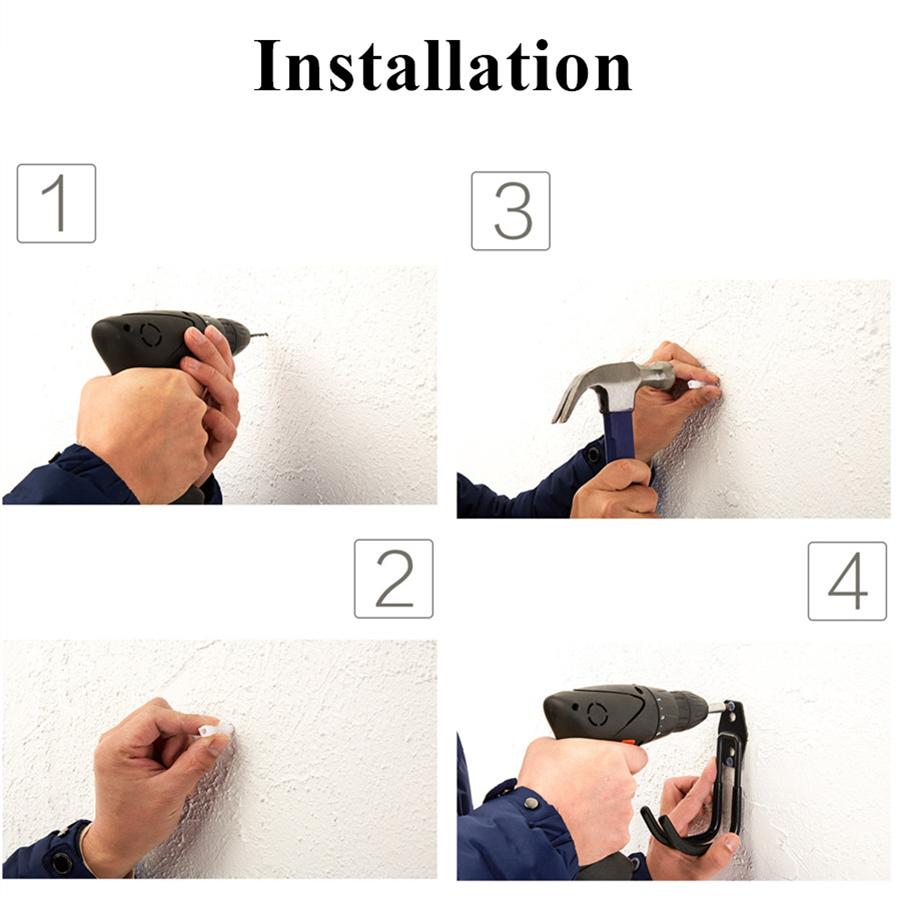 Installation

1

3

2

4