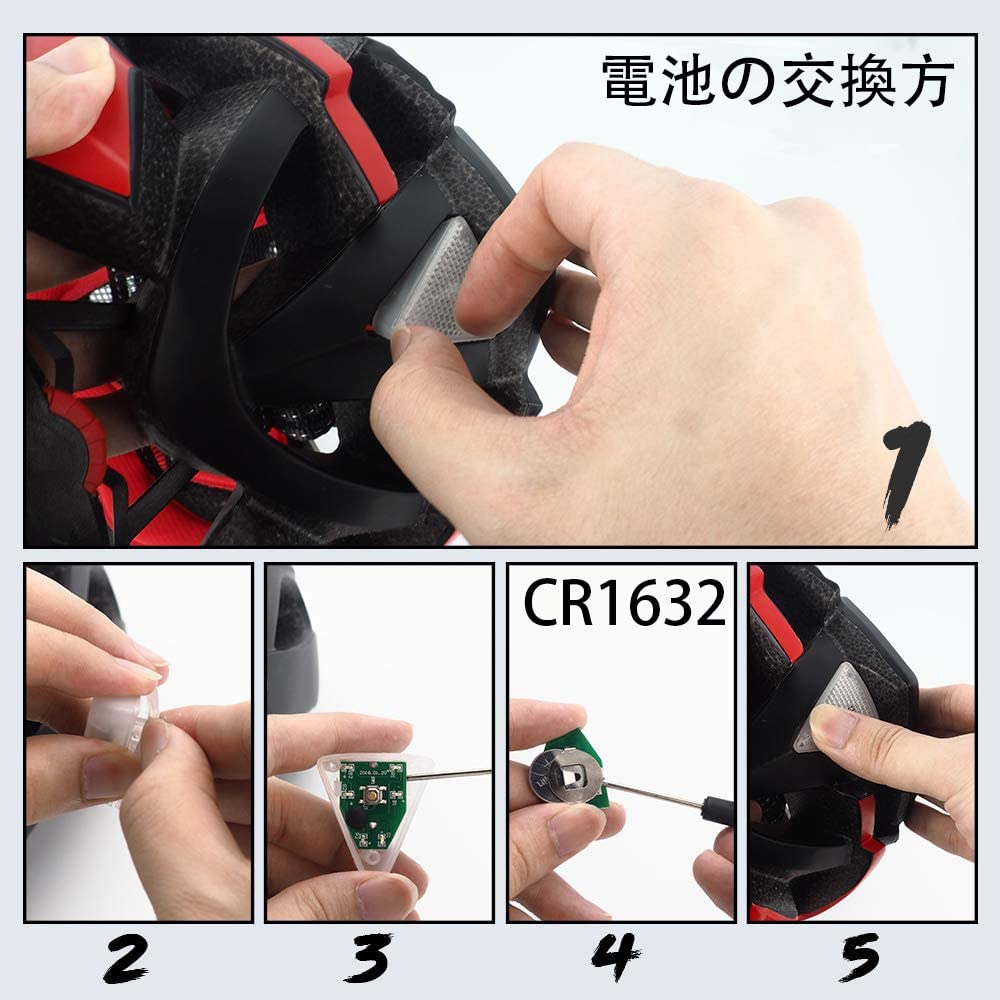 電池の交換方

1

CR1632

2

3

4

5