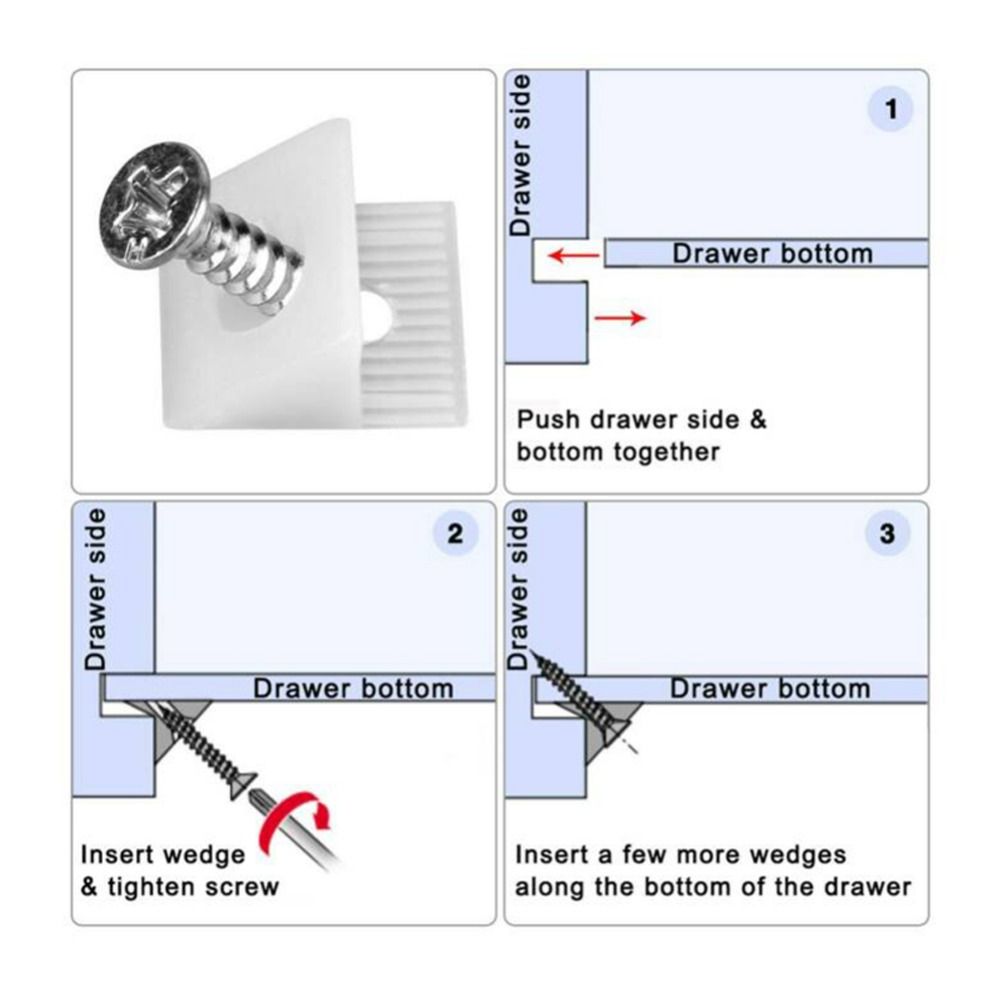 1

Drawer side

Drawer bottom

Push drawer side & bottom together

2

Drawer side

Drawer bottom

Insert wedge & tighten screw

3

Drawer side

Drawer bottom

Insert a few more wedges along the bottom of the drawer