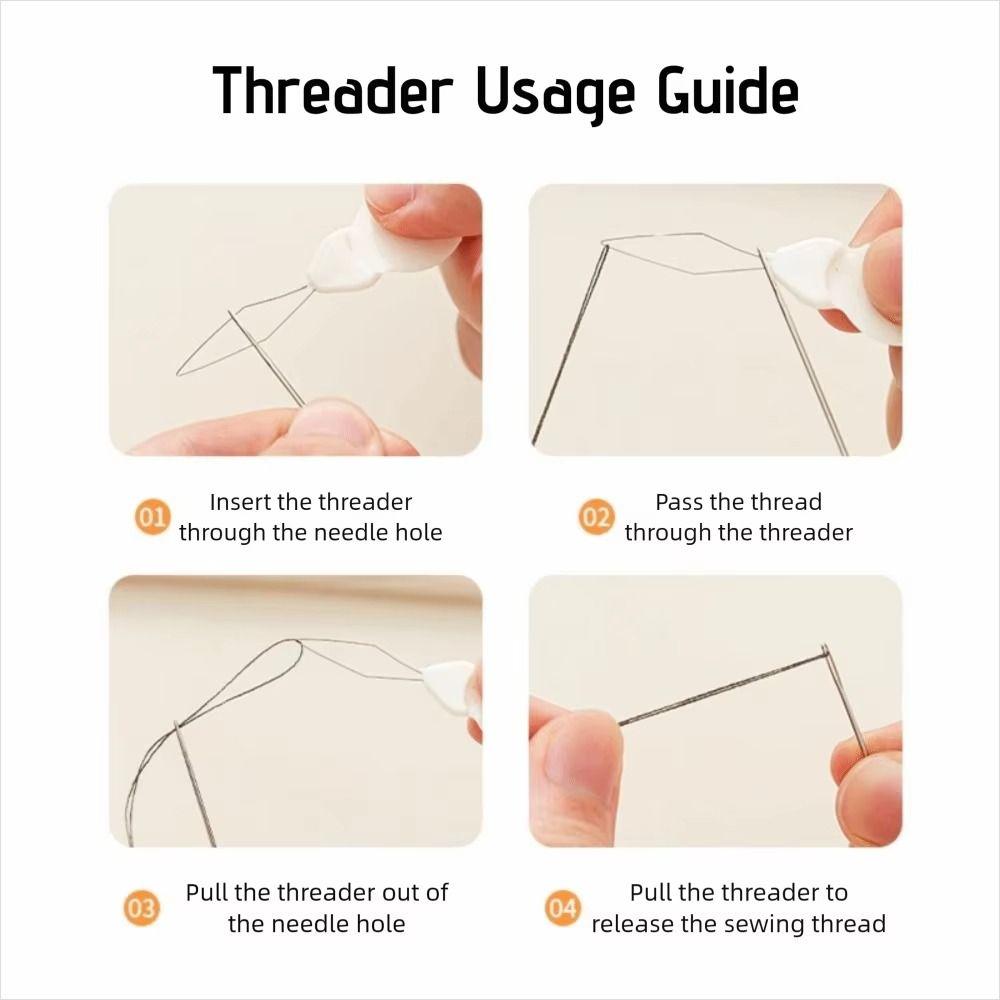 Threader Usage Guide

01 Insert the threader through the needle hole

02 Pass the thread through the threader

03 Pull the threader out of the needle hole

04 Pull the threader to release the sewing thread