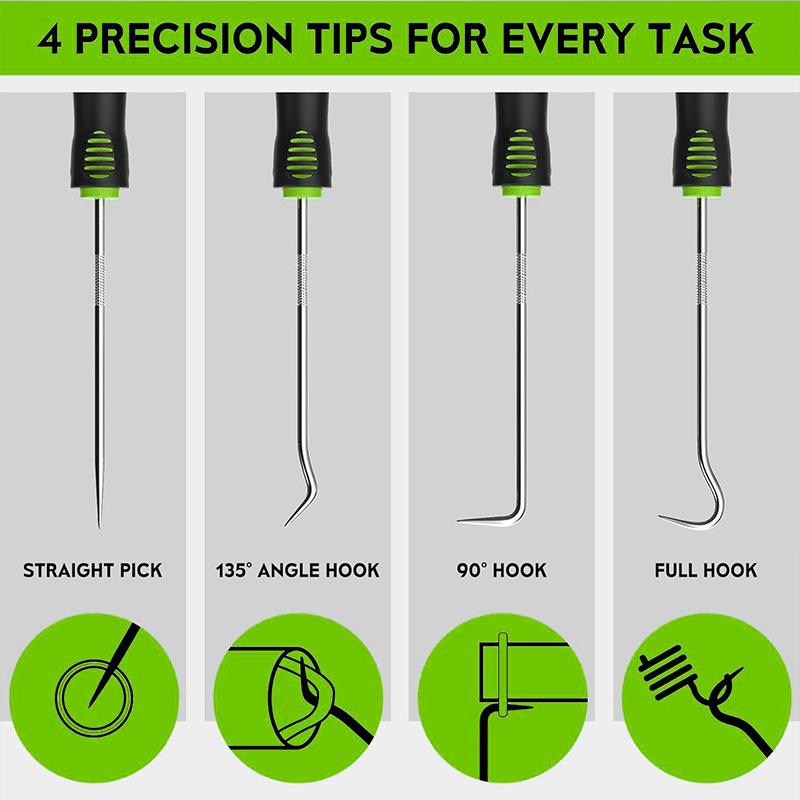 4 PRECISION TIPS FOR EVERY TASK

STRAIGHT PICK

135° ANGLE HOOK

90° HOOK

FULL HOOK