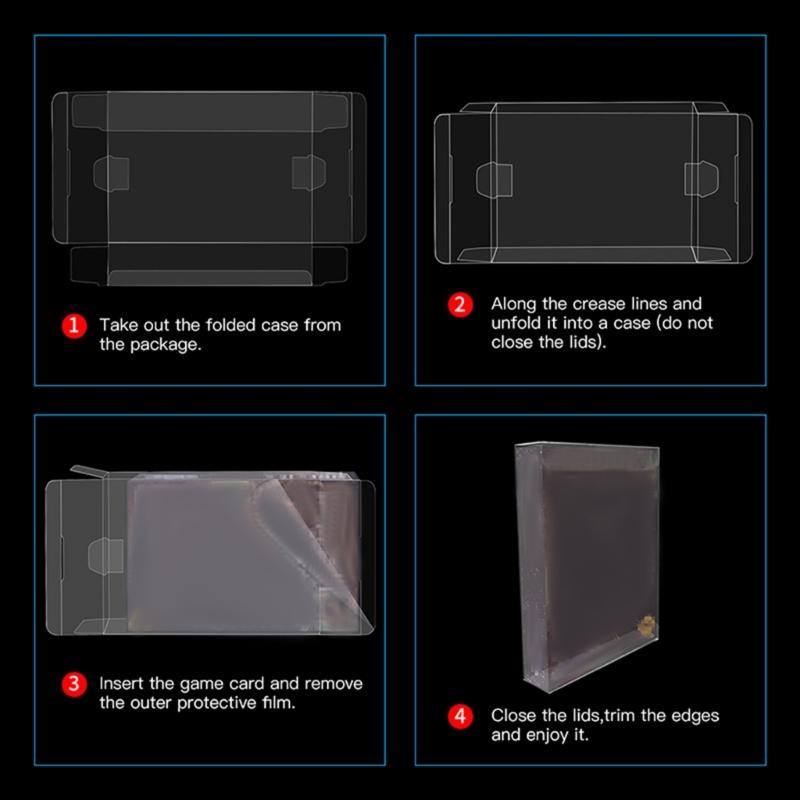 1 Take out the folded case from the package.

2 Along the crease lines and unfold it into a case (do not close the lids).

3 Insert the game card and remove the outer protective film.

4 Close the lids,trim the edges and enjoy it.