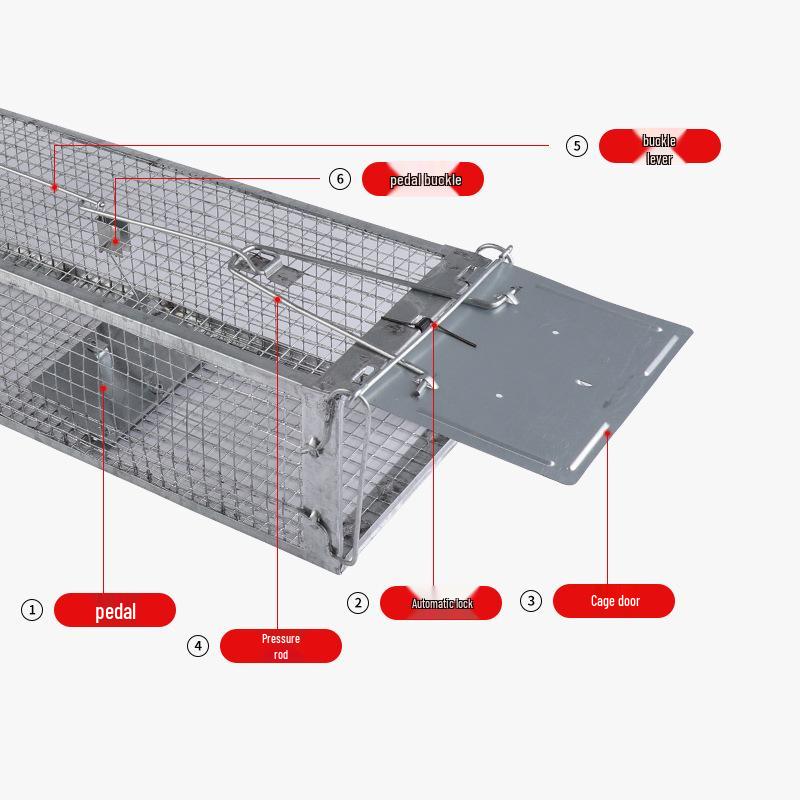 5 buckle lever

6 pedal buckle

1 pedal

2 Automatic lock

3 Cage door

4 Pressure rod