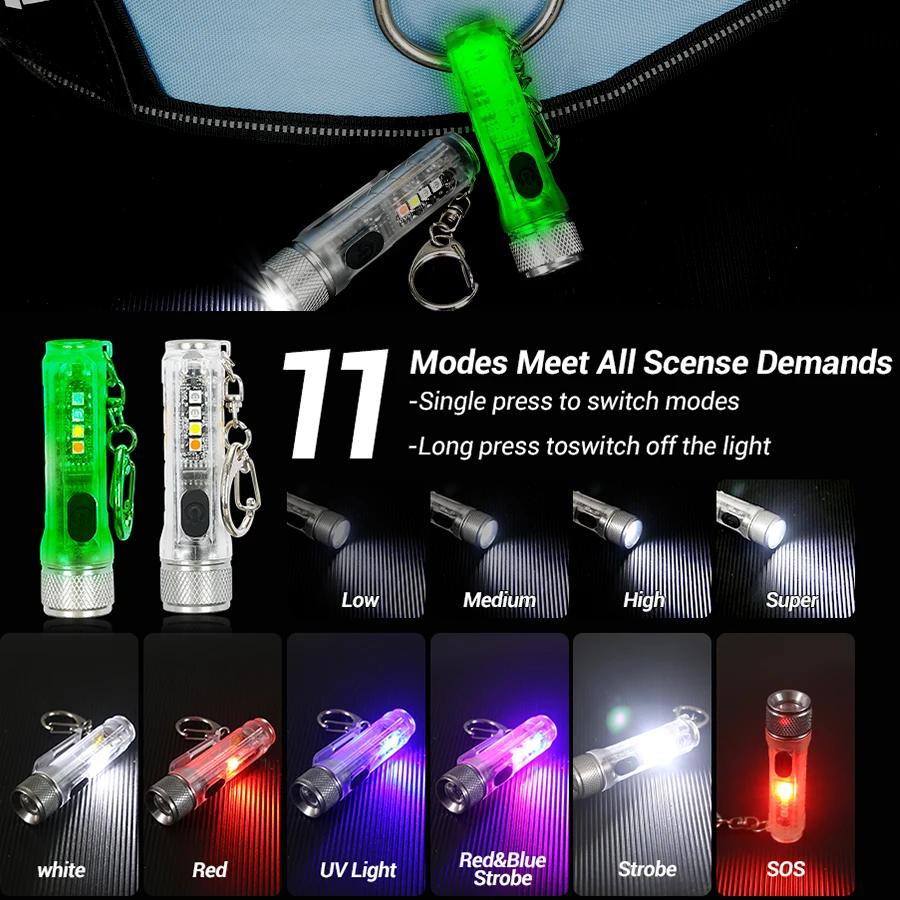 11 Modes Meet All Scense Demands
-Single press to switch modes
-Long press toswitch off the light

Low
Medium
High
Super

white
Red
UV Light
Red&Blue Strobe
Strobe
SOS