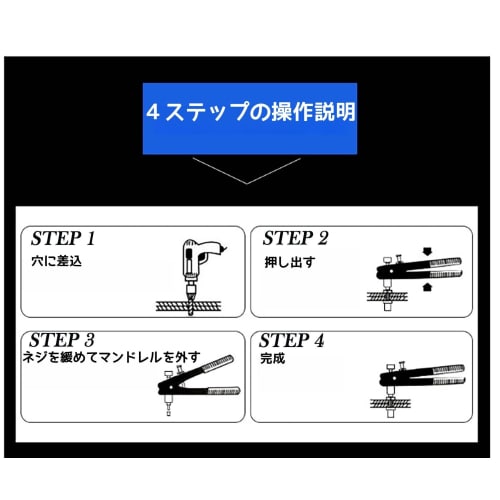 4ステップの操作説明

STEP 1
穴に差込

STEP 2
押し出す

STEP 3
ネジを緩めてマンドレルを外す

STEP 4
完成