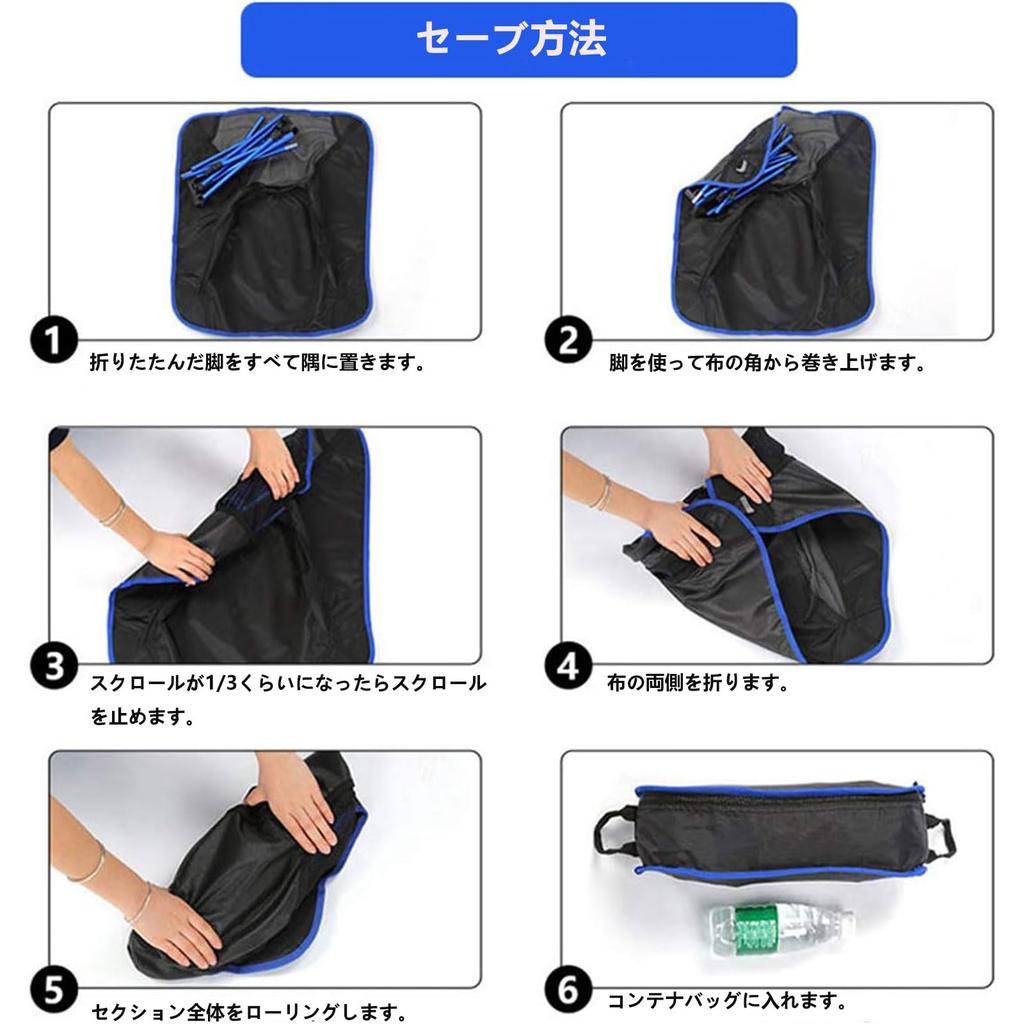 セーブ方法

1
折りたたんだ脚をすべて隅に置きます。

2
脚を使って布の角から巻き上げます。

3
スクロールが1/3くらいになったらスクロールを止めます。

4
布の両側を折ります。

5
セクション全体をローリングします。

6
コンテナバッグに入れます。