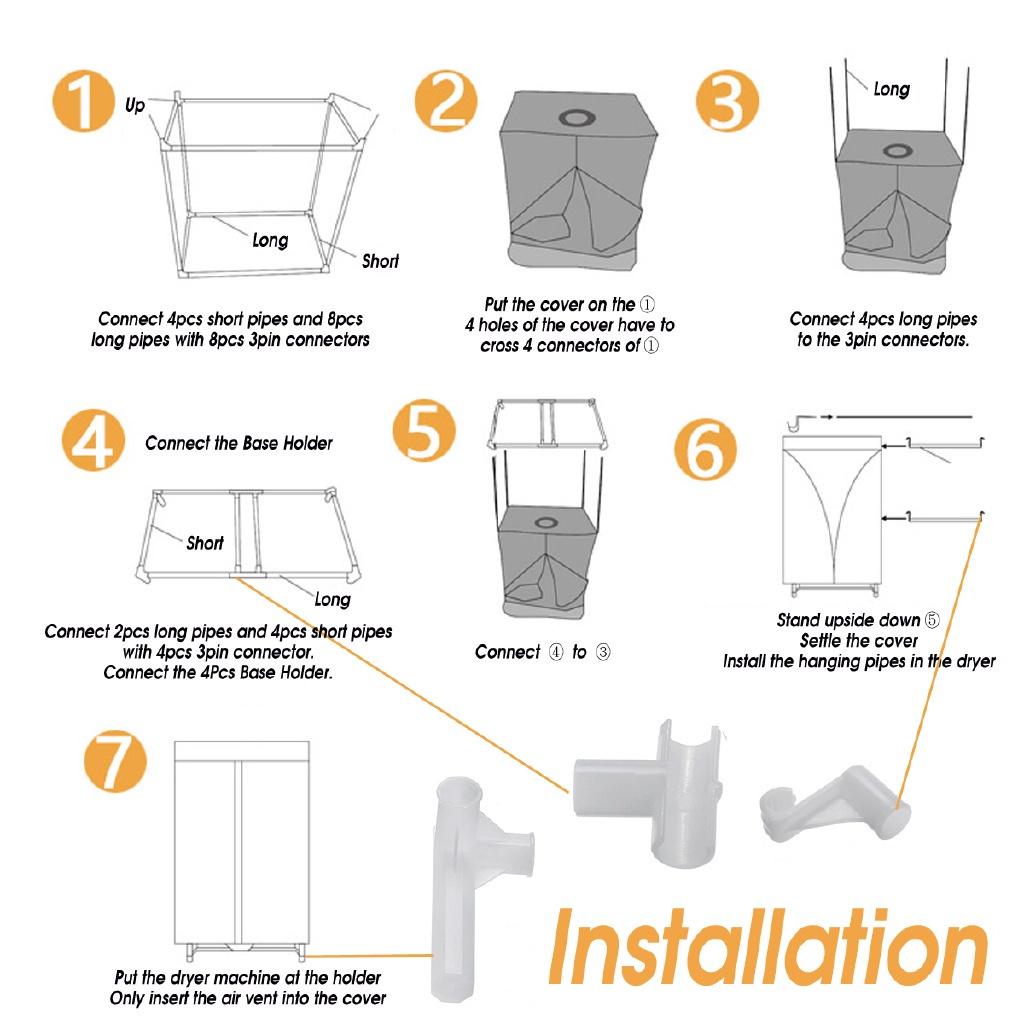 1
Up
Long
Short
Connect 4pcs short pipes and 8pcs long pipes with 8pcs 3pin connectors

2
Put the cover on the ①
4 holes of the cover have to cross 4 connectors of ①

3
Long
Connect 4pcs long pipes to the 3pin connectors.

4
Connect the Base Holder
Short
Long
Connect 2pcs long pipes and 4pcs short pipes with 4pcs 3pin connector.
Connect the 4Pcs Base Holder.

5
Connect ④ to ③

6
Stand upside down ⑤
Settle the cover
Install the hanging pipes in the dryer

7
Put the dryer machine at the holder
Only insert the air vent into the cover

Installation