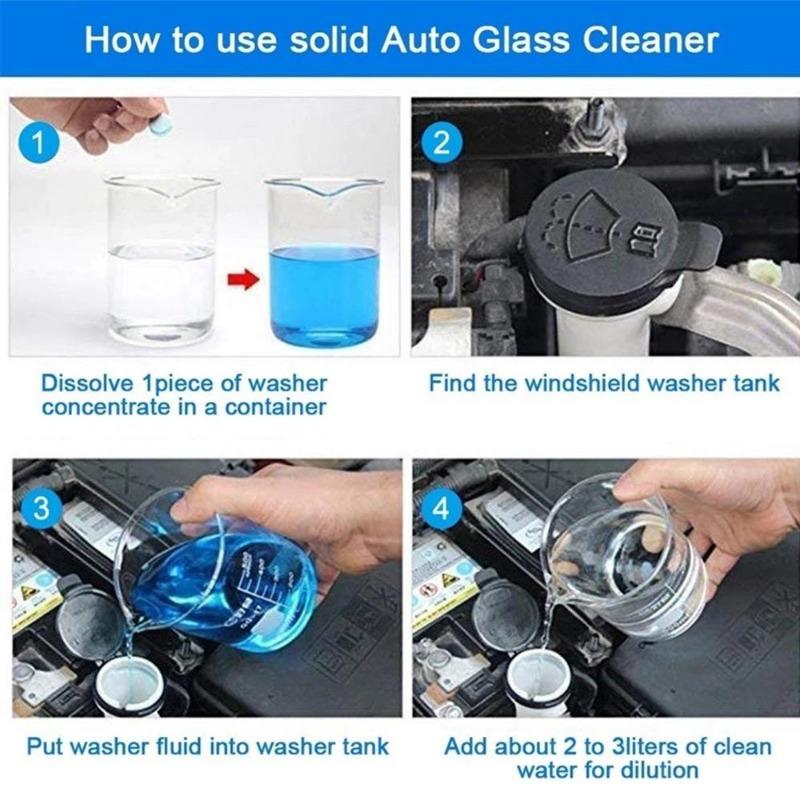 How to use solid Auto Glass Cleaner

1

Dissolve 1piece of washer concentrate in a container

2

Find the windshield washer tank

3

Put washer fluid into washer tank

4

Add about 2 to 3liters of clean water for dilution