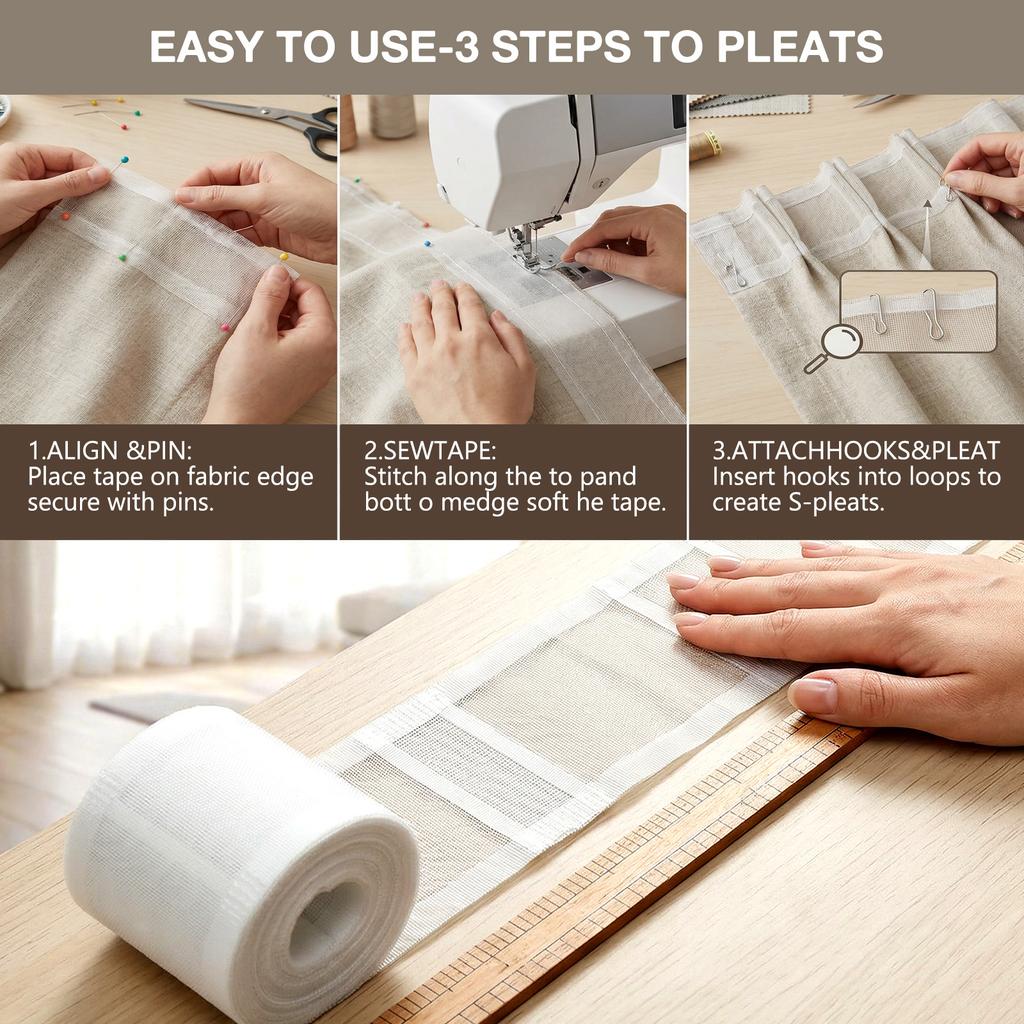 EASY TO USE-3 STEPS TO PLEATS

1.ALIGN &PIN:
Place tape on fabric edge secure with pins.

2.SEWTAPE:
Stitch along the to pand bott o medge soft he tape.

3.ATTACHHOOKS&PLEAT
Insert hooks into loops to create S-pleats.