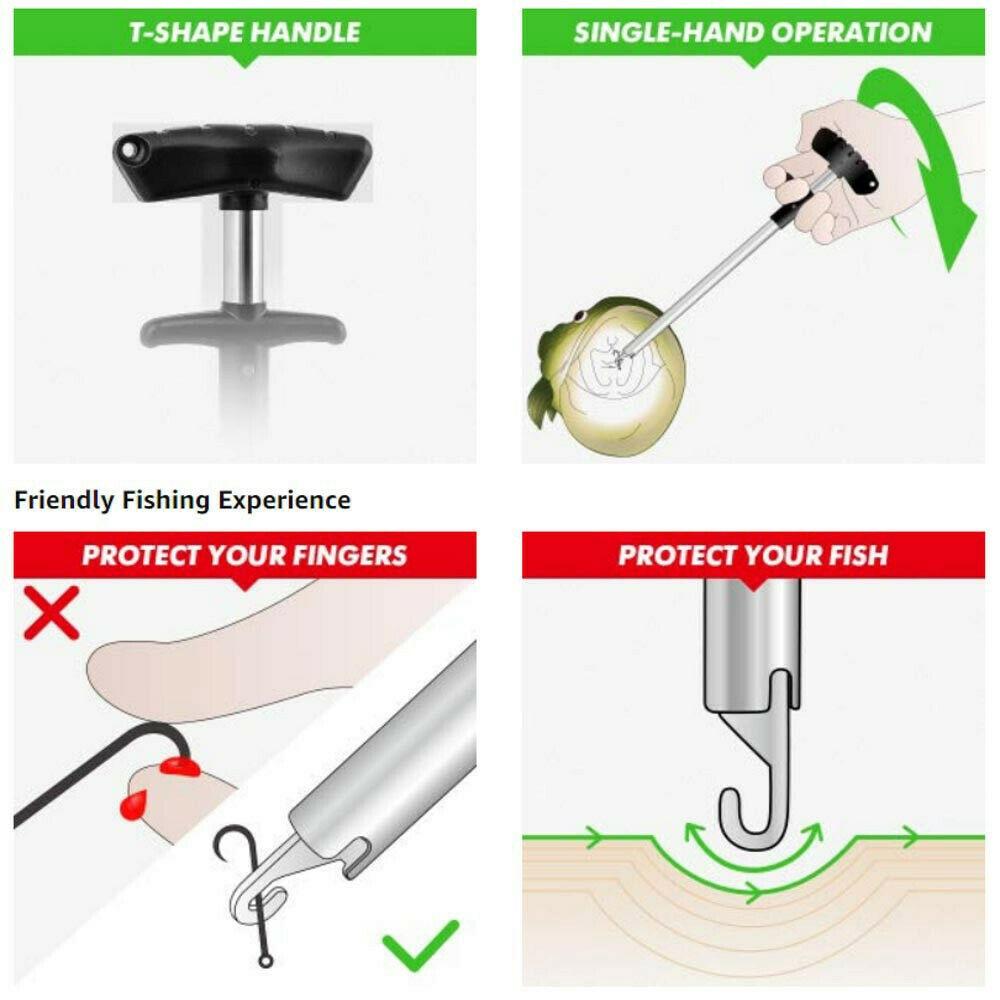 T-SHAPE HANDLE

SINGLE-HAND OPERATION

Friendly Fishing Experience

PROTECT YOUR FINGERS

PROTECT YOUR FISH