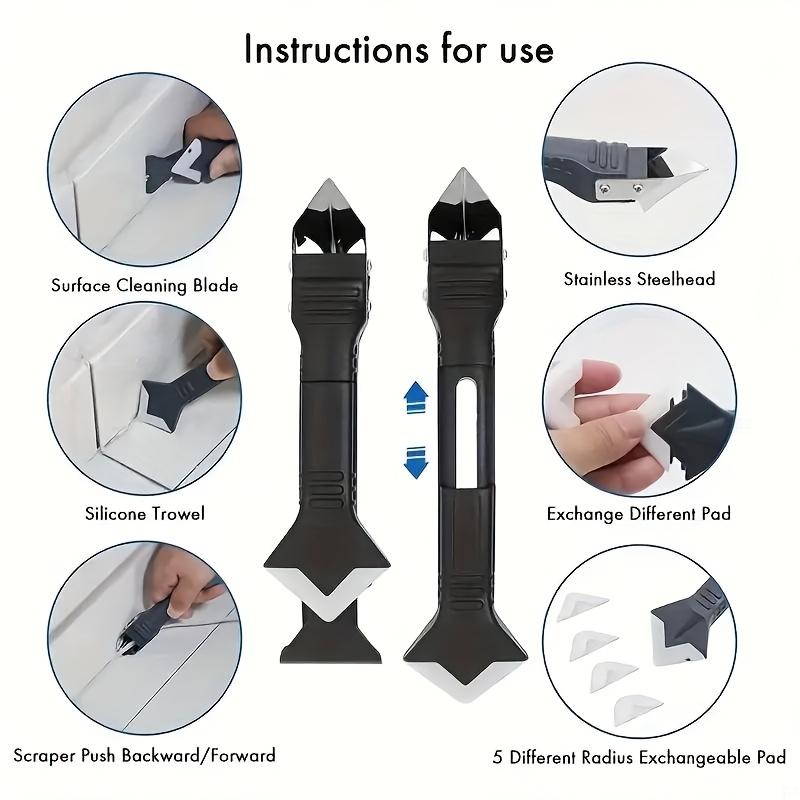 Instructions for use

Surface Cleaning Blade

Silicone Trowel

Scraper Push Backward/Forward

Stainless Steelhead

Exchange Different Pad

5 Different Radius Exchangeable Pad