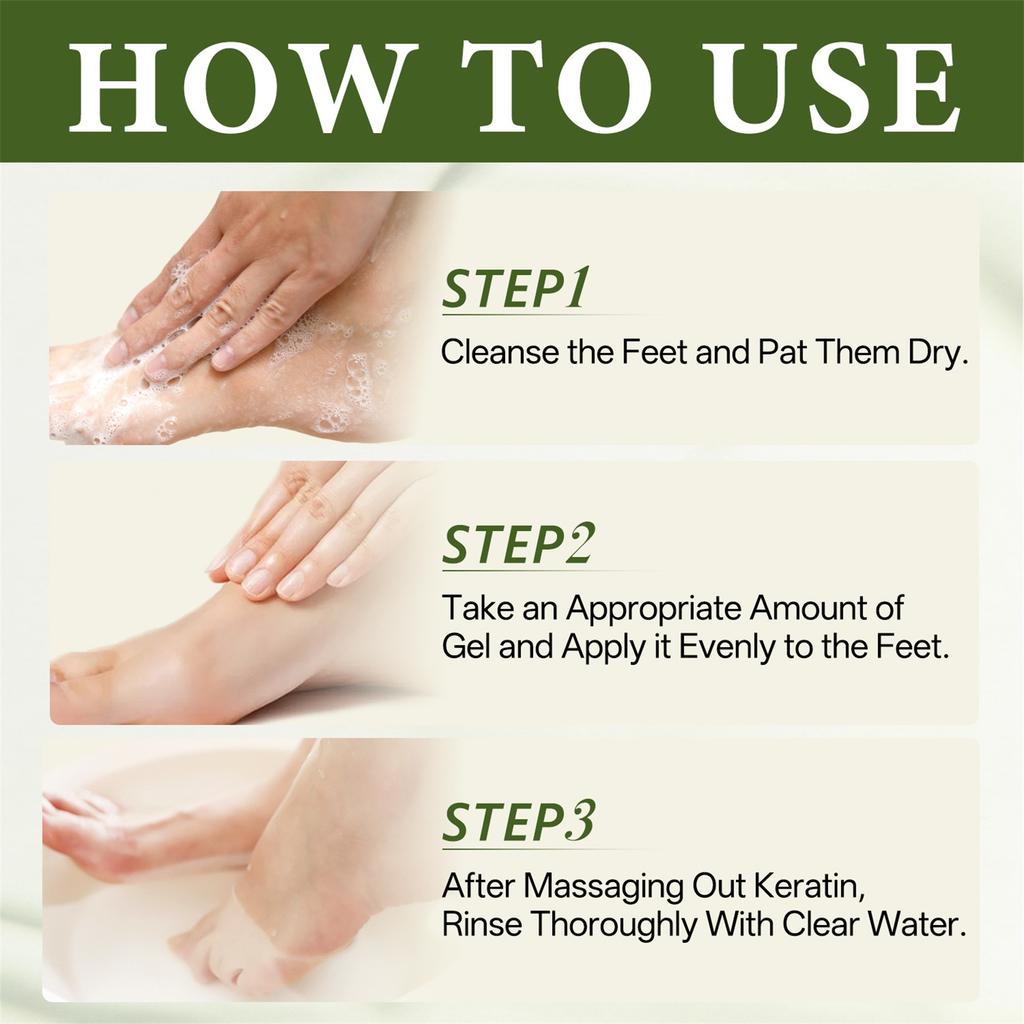 HOW TO USE

STEP1

Cleanse the Feet and Pat Them Dry.

STEP2

Take an Appropriate Amount of Gel and Apply it Evenly to the Feet.

STEP3

After Massaging Out Keratin, Rinse Thoroughly With Clear Water.