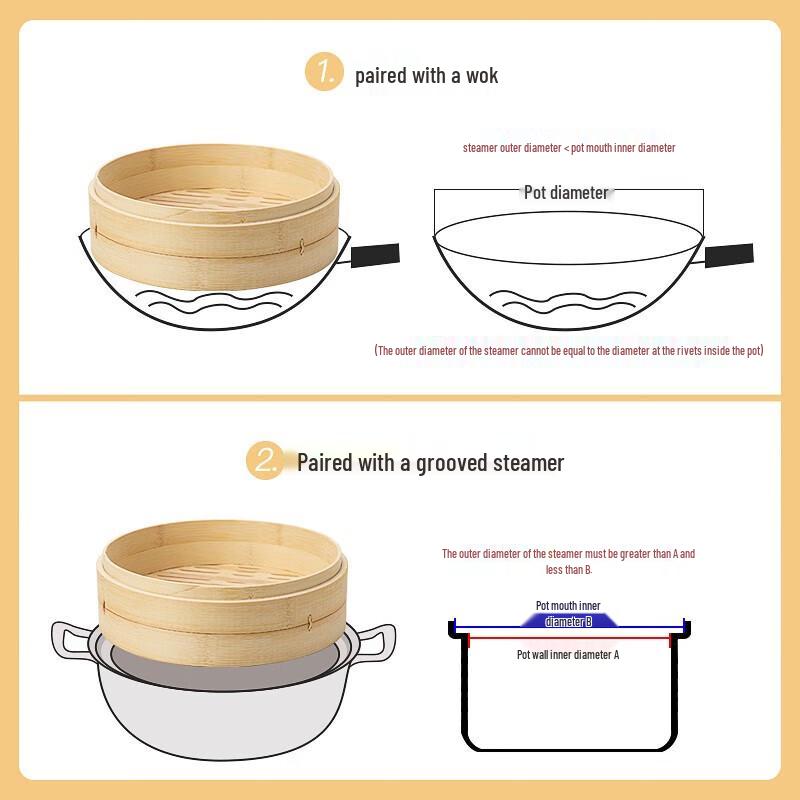 1. paired with a wok

steamer outer diameter < pot mouth inner diameter

Pot diameter

(The outer diameter of the steamer cannot be equal to the diameter at the rivets inside the pot)

2. Paired with a grooved steamer

The outer diameter of the steamer must be greater than A and less than B.

Pot mouth inner diameter B

Pot wall inner diameter A