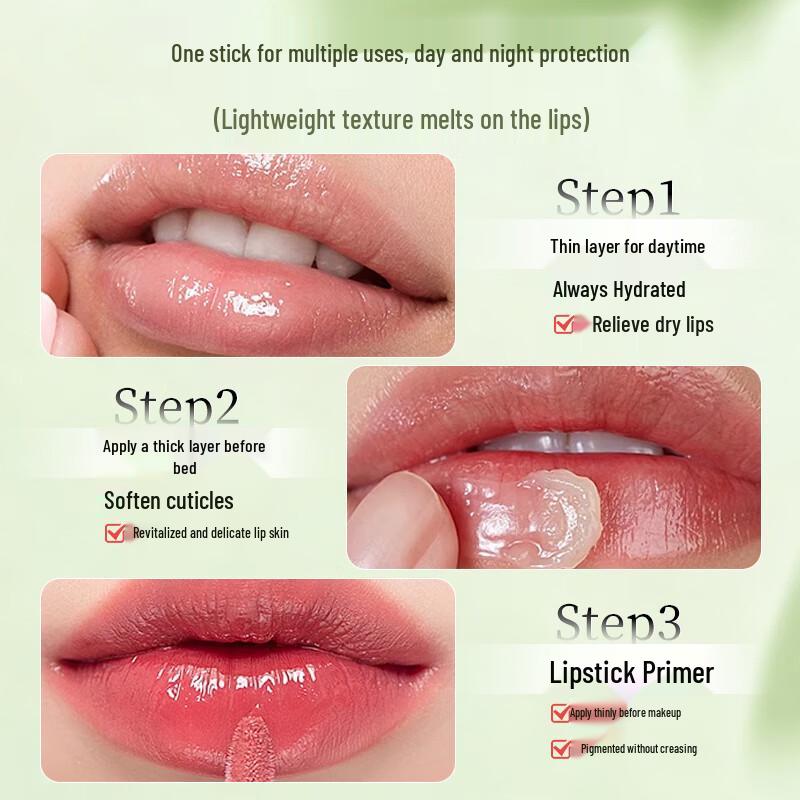 One stick for multiple uses, day and night protection

(Lightweight texture melts on the lips)

Step1

Thin layer for daytime

Always Hydrated

Relieve dry lips

Step2

Apply a thick layer before bed

Soften cuticles

Revitalized and delicate lip skin

Step3

Lipstick Primer

Apply thinly before makeup

Pigmented without creasing