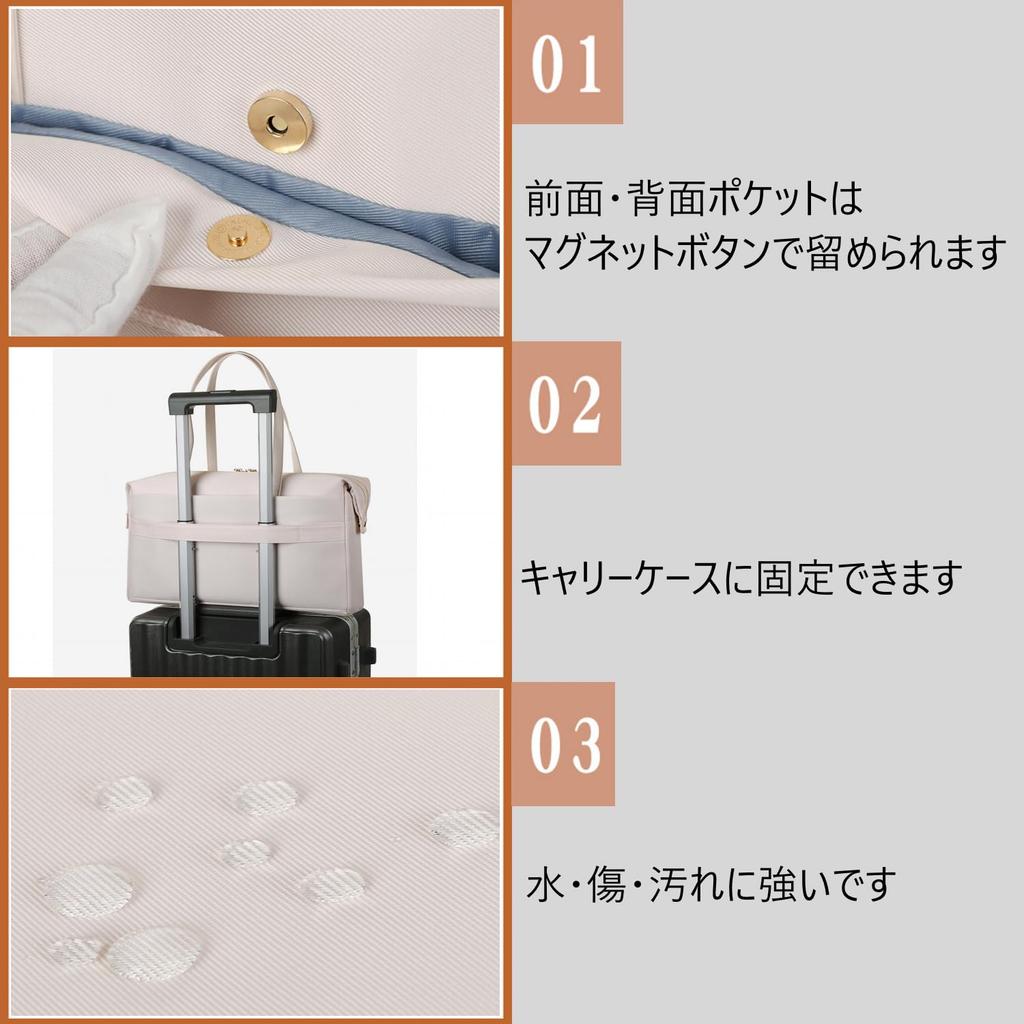 01

前面・背面ポケットは
マグネットボタンで留められます

02

キャリーケースに固定できます

03

水・傷・汚れに強いです