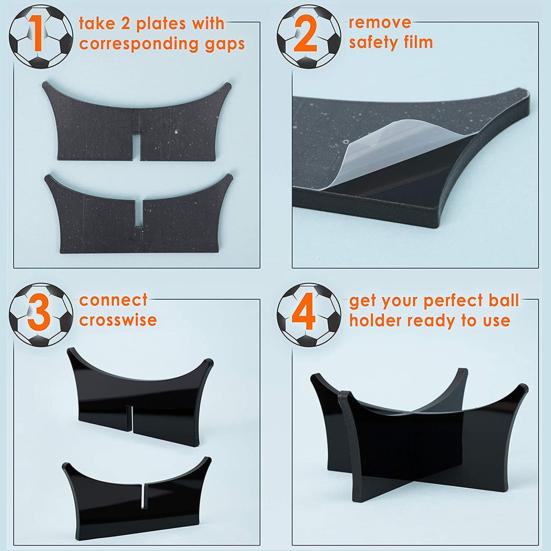 1 take 2 plates with corresponding gaps

2 remove safety film

3 connect crosswise

4 get your perfect ball holder ready to use