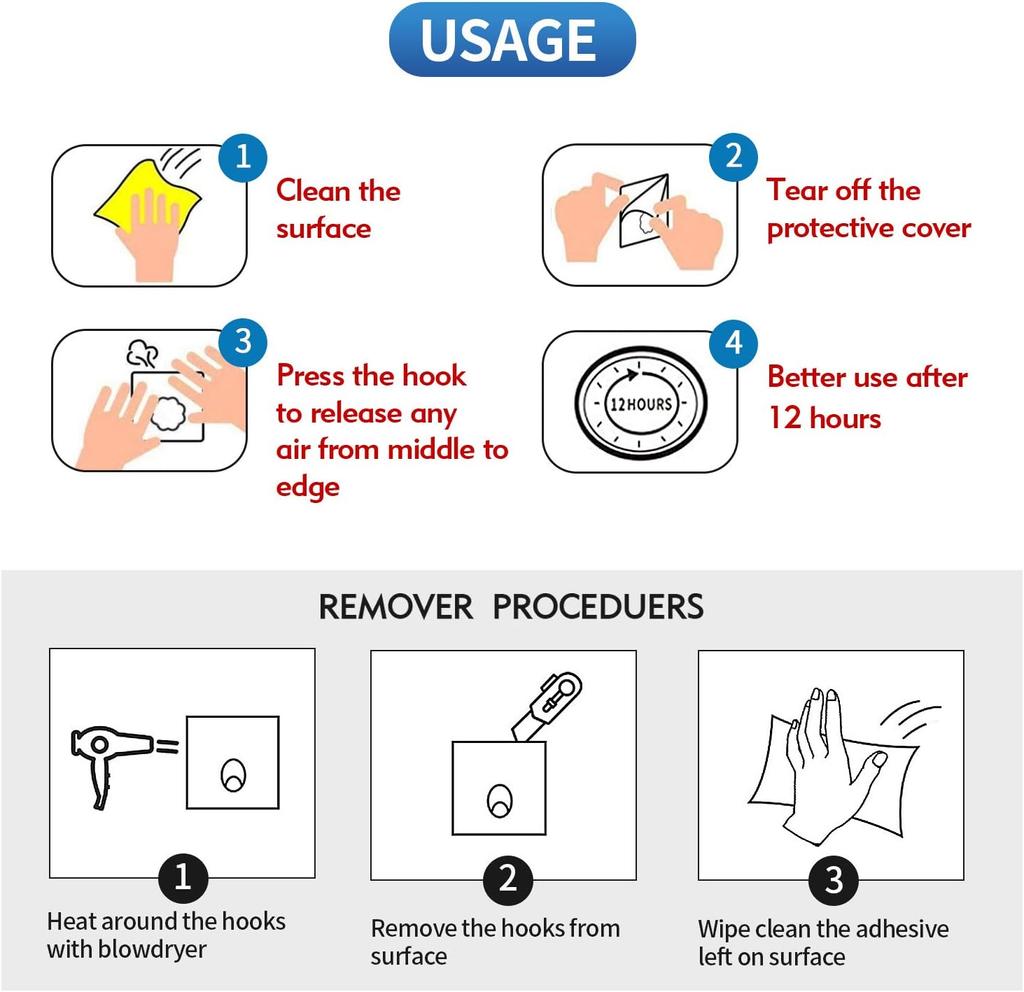 USAGE

1
Clean the surface

2
Tear off the protective cover

3
Press the hook to release any air from middle to edge

4
12 HOURS
Better use after 12 hours

REMOVER PROCEDUERS

1
Heat around the hooks with blowdryer

2
Remove the hooks from surface

3
Wipe clean the adhesive left on surface