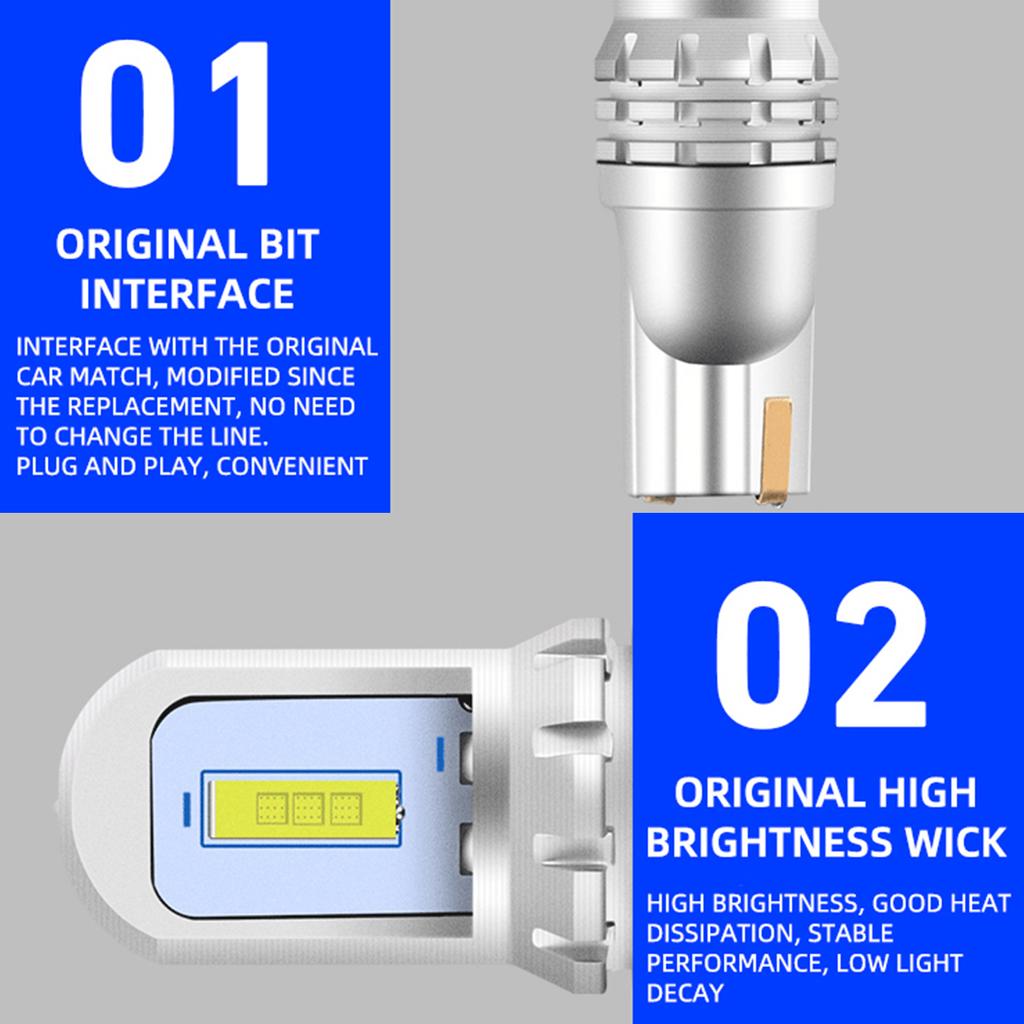 01

ORIGINAL BIT INTERFACE

INTERFACE WITH THE ORIGINAL CAR MATCH, MODIFIED SINCE THE REPLACEMENT, NO NEED TO CHANGE THE LINE.
PLUG AND PLAY, CONVENIENT

02

ORIGINAL HIGH BRIGHTNESS WICK

HIGH BRIGHTNESS, GOOD HEAT DISSIPATION, STABLE PERFORMANCE, LOW LIGHT DECAY