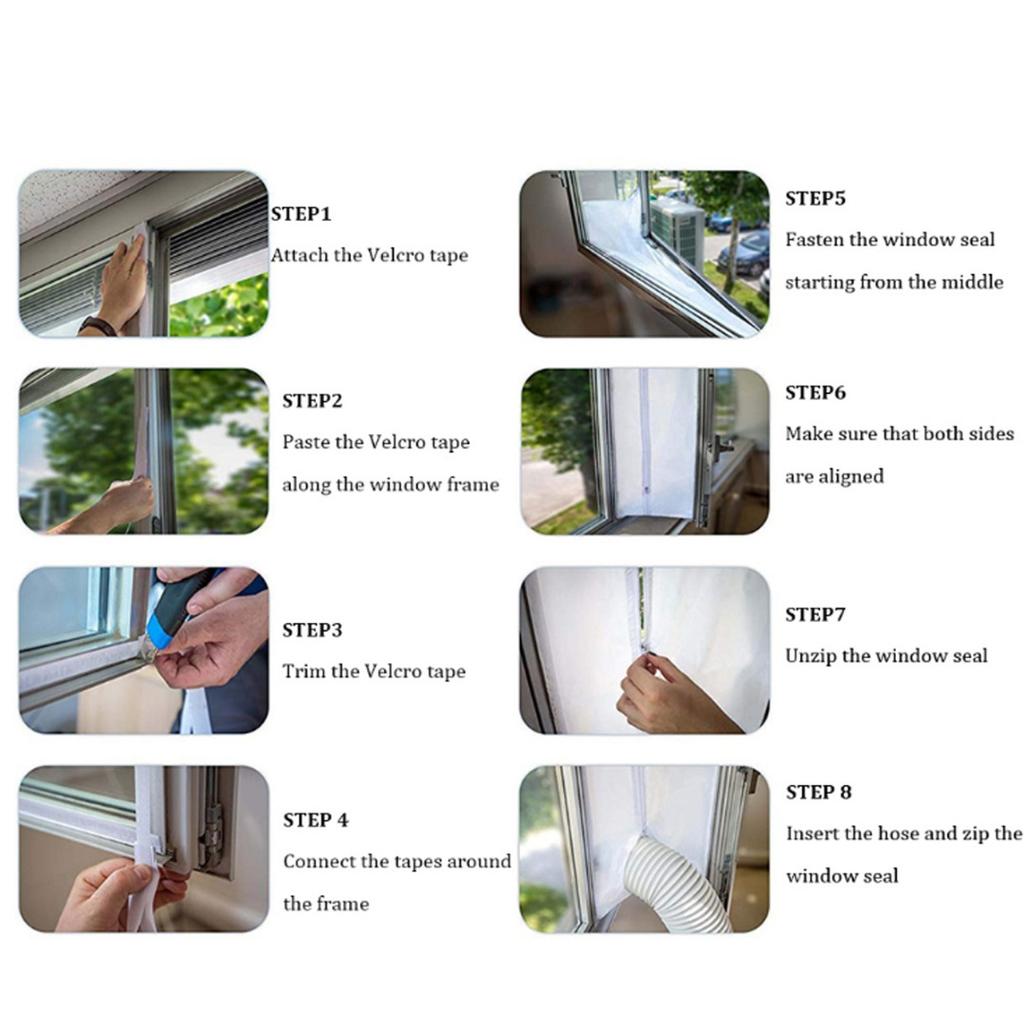 STEP1
Attach the Velcro tape

STEP2
Paste the Velcro tape along the window frame

STEP3
Trim the Velcro tape

STEP 4
Connect the tapes around the frame

STEP5
Fasten the window seal starting from the middle

STEP6
Make sure that both sides are aligned

STEP7
Unzip the window seal

STEP 8
Insert the hose and zip the window seal