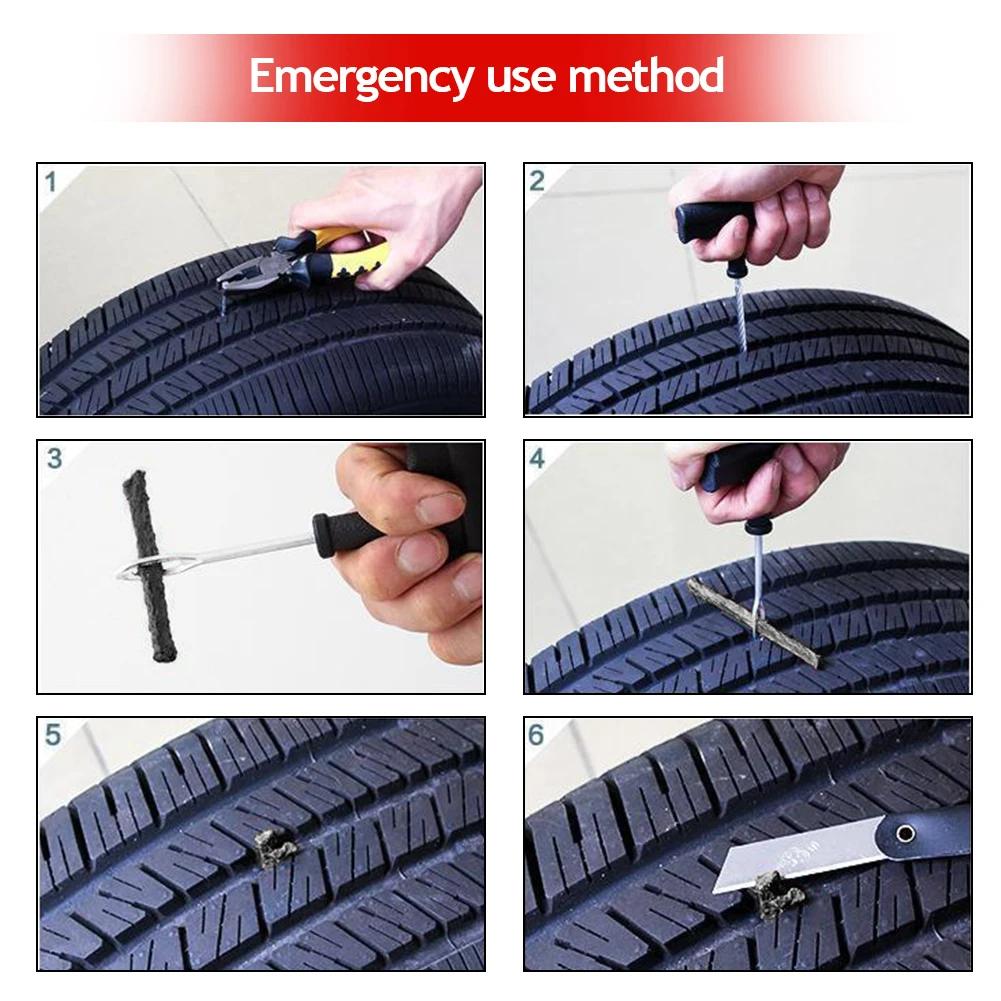 Emergency use method

1

2

3

4

5

6