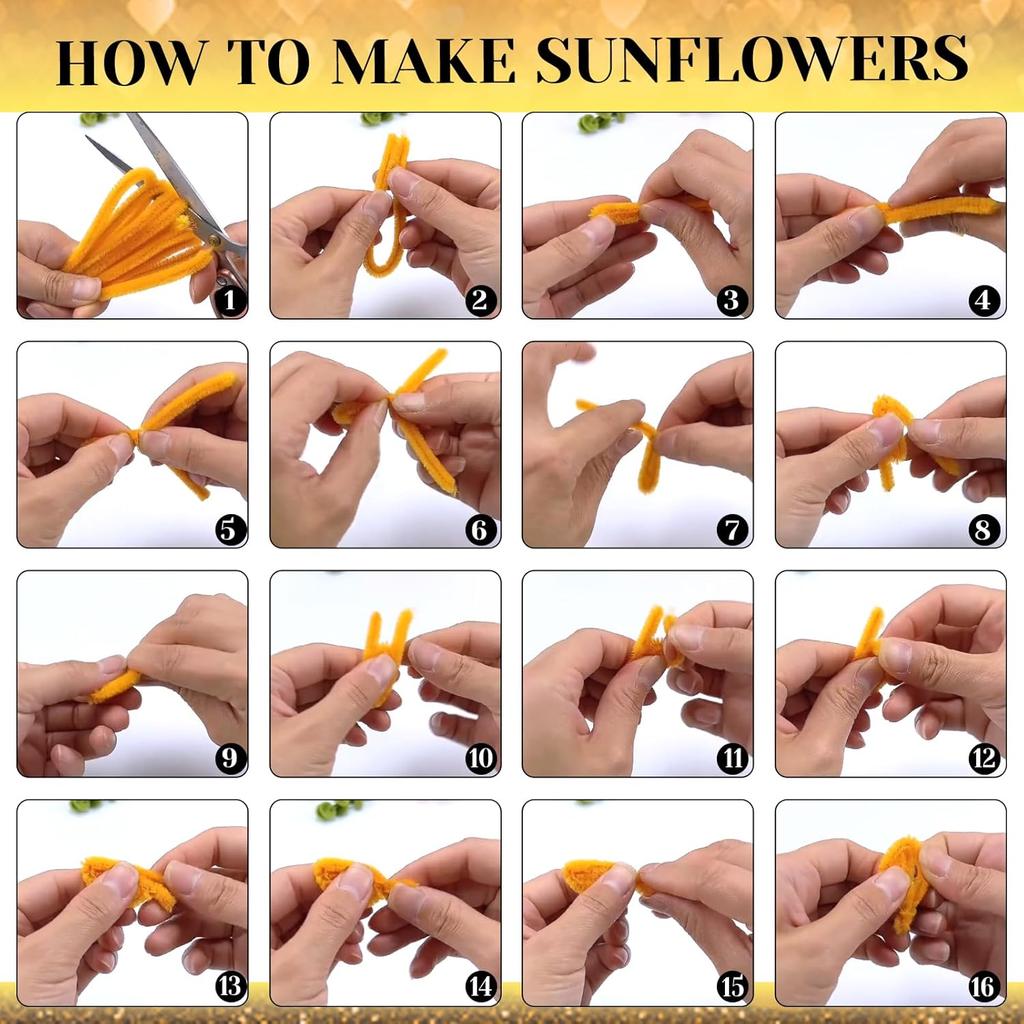 HOW TO MAKE SUNFLOWERS

1

2

3

4

5

6

7

8

9

10

11

12

13

14

15

16