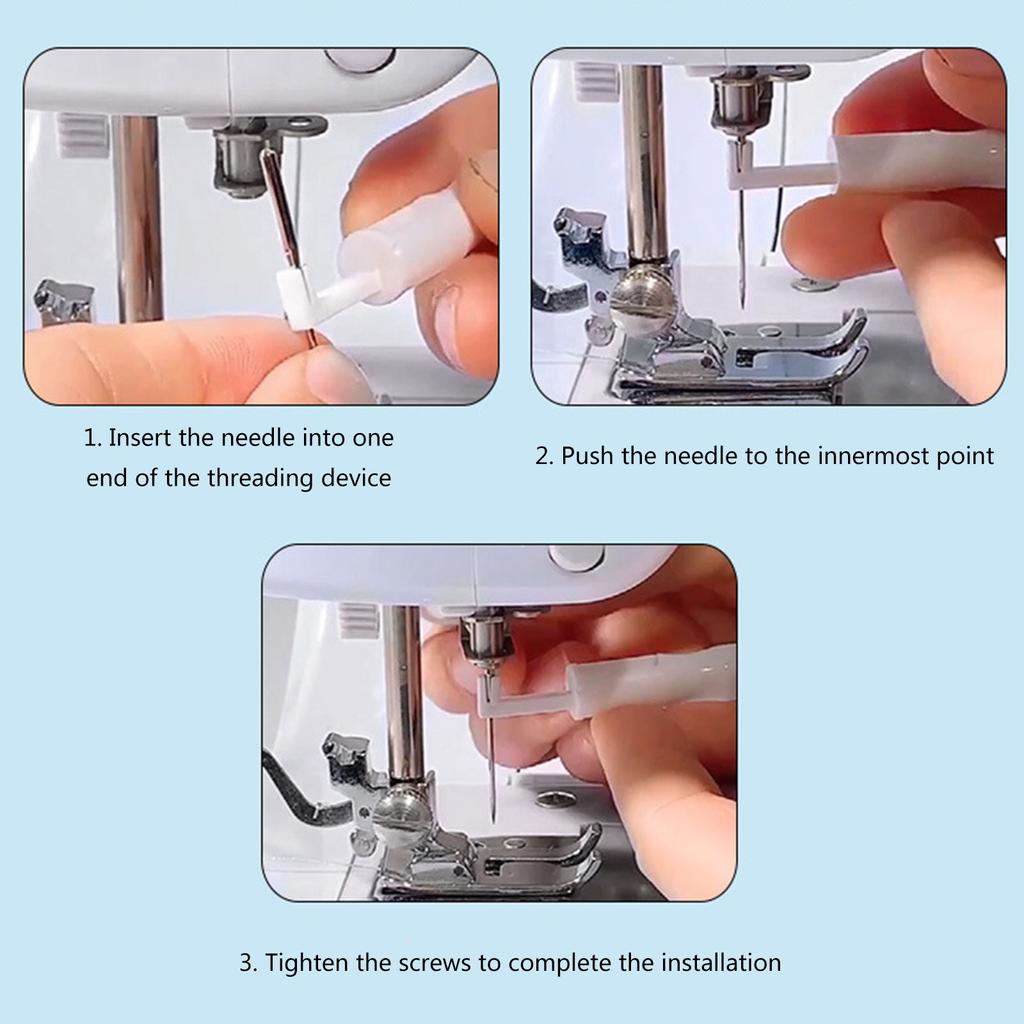 1. Insert the needle into one end of the threading device

2. Push the needle to the innermost point

3. Tighten the screws to complete the installation