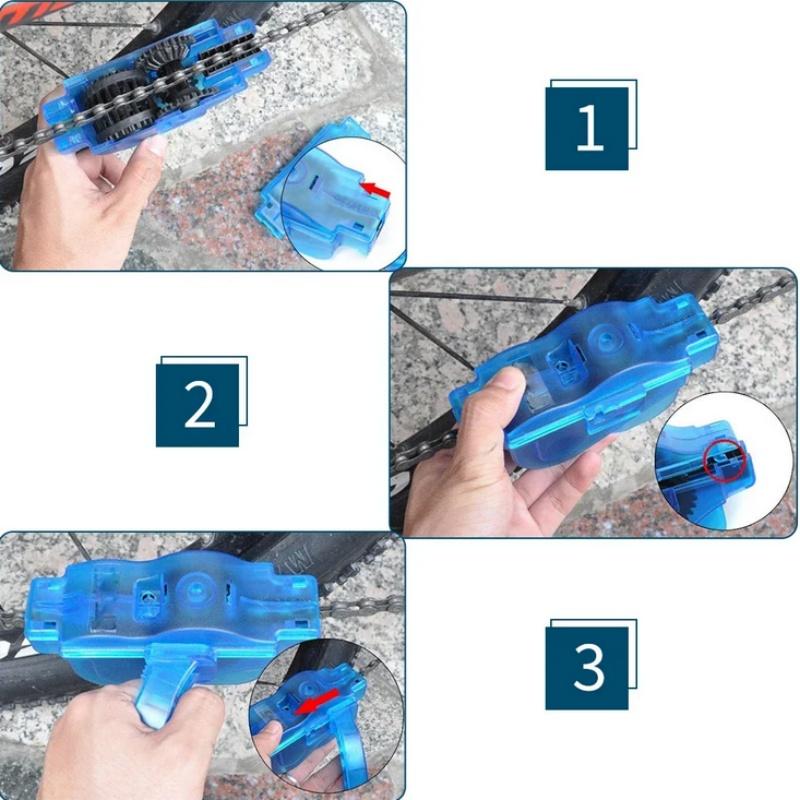 1

2

3