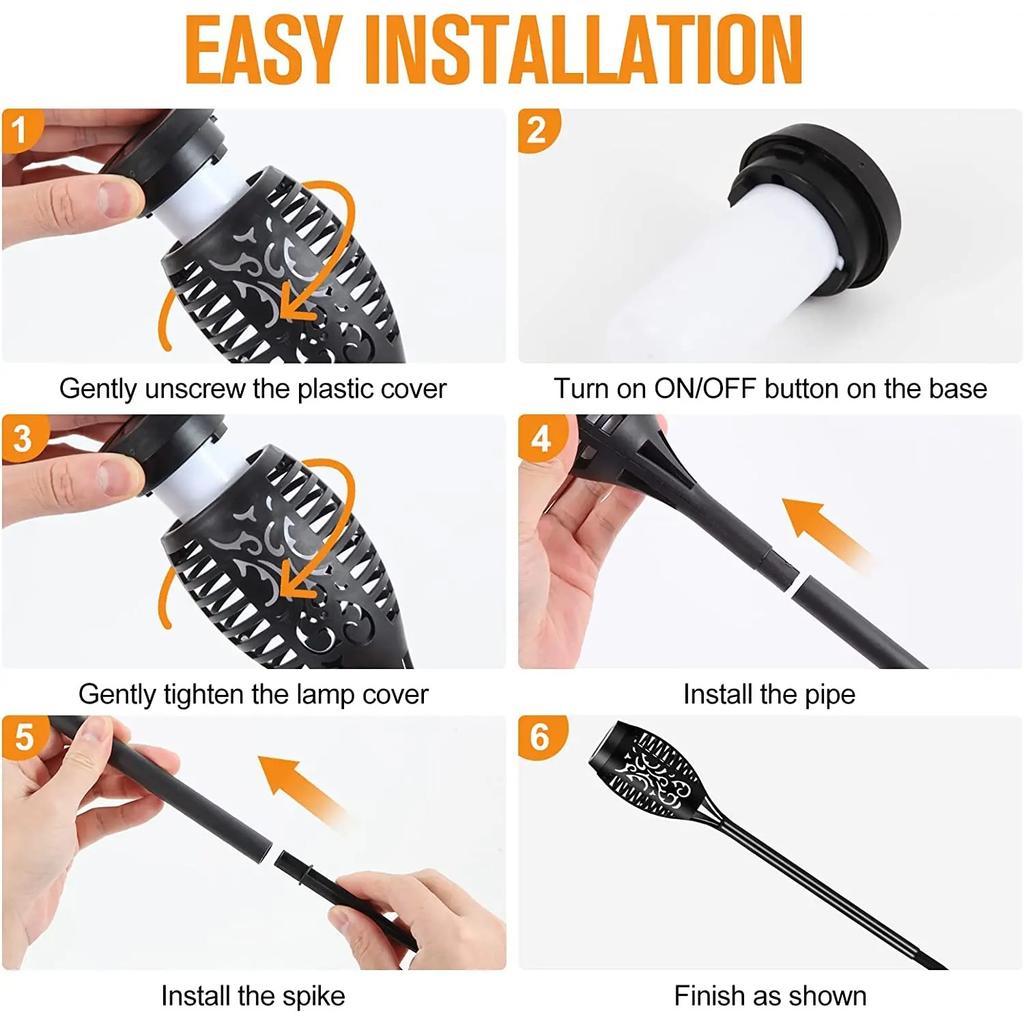 EASY INSTALLATION

1

Gently unscrew the plastic cover

2

Turn on ON/OFF button on the base

3

Gently tighten the lamp cover

4

Install the pipe

5

Install the spike

6

Finish as shown