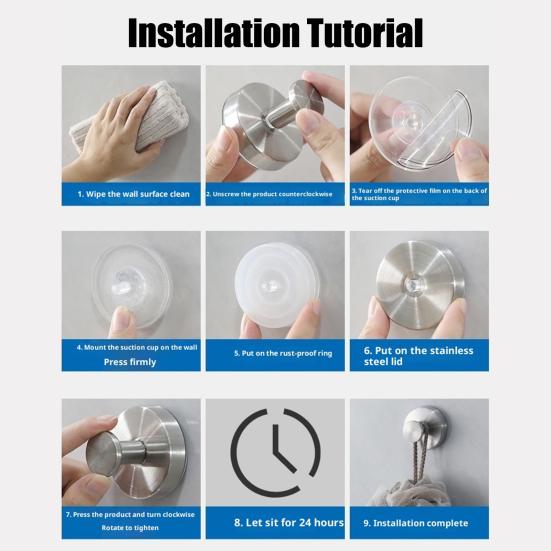 Installation Tutorial

1. Wipe the wall surface clean

2. Unscrew the product counterclockwise

3. Tear off the protective film on the back of the suction cup

4. Mount the suction cup on the wall
Press firmly

5. Put on the rust-proof ring

6. Put on the stainless steel lid

7. Press the product and turn clockwise
Rotate to tighten

8. Let sit for 24 hours

9. Installation complete