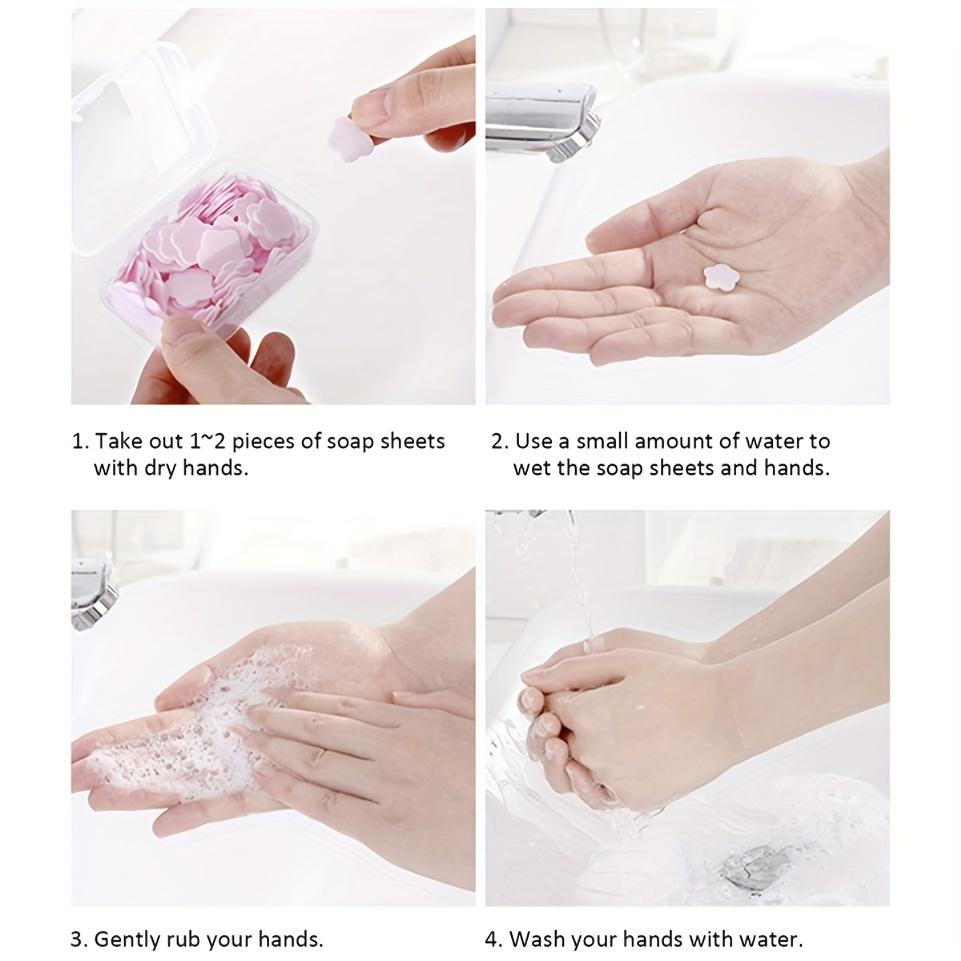 1. Take out 1~2 pieces of soap sheets with dry hands.

2. Use a small amount of water to wet the soap sheets and hands.

3. Gently rub your hands.

4. Wash your hands with water.