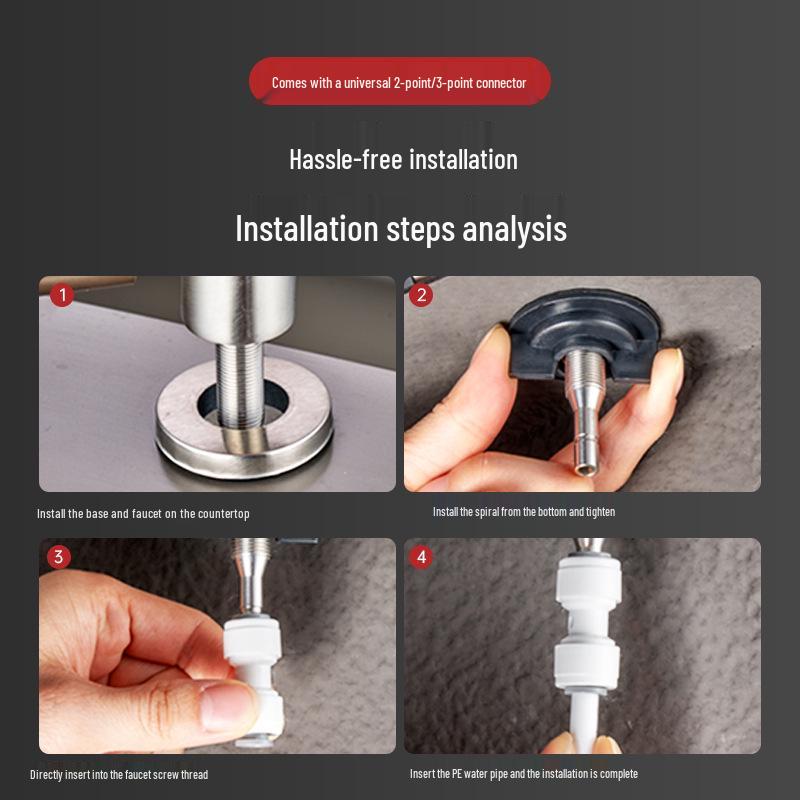 Comes with a universal 2-point/3-point connector

Hassle-free installation

Installation steps analysis

1

Install the base and faucet on the countertop

2

Install the spiral from the bottom and tighten

3

Directly insert into the faucet screw thread

4

Insert the PE water pipe and the installation is complete