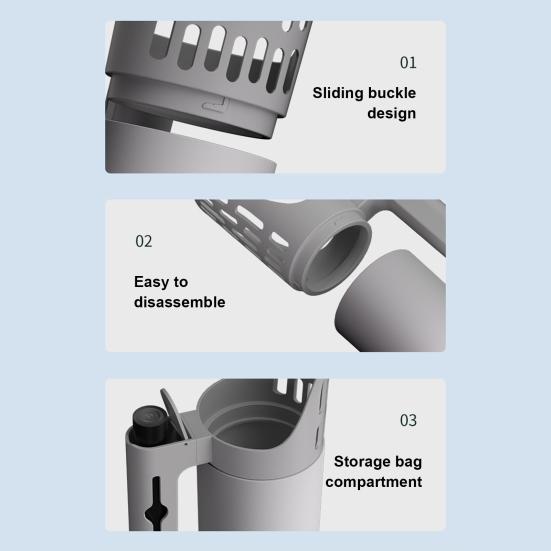 01

Sliding buckle design

02

Easy to disassemble

03

Storage bag compartment