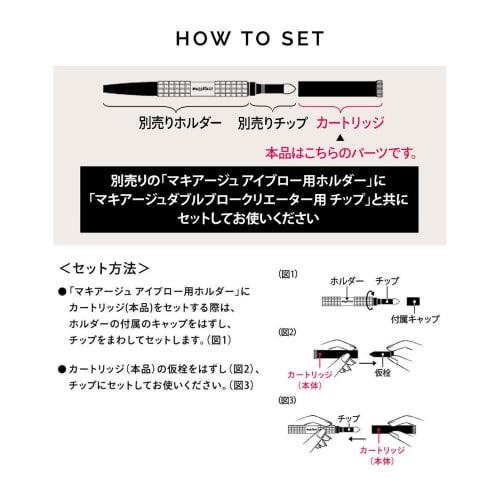 HOW TO SET

別売りホルダー 別売りチップ カートリッジ

▲

本品はこちらのパーツです。

別売りの「マキアージュ アイブロー用ホルダー」に「マキアージュダブルブロークリエーター用 チップ」と共にセットしてお使いください

＜セット方法＞

●「マキアージュ アイブロー用ホルダー」にカートリッジ(本品)をセットする際は、ホルダーの付属のキャップをはずし、チップをまわしてセットします。(図1)

●カートリッジ(本品)の仮栓をはずし(図2)、チップにセットしてお使いください。(図3)

(図1)
ホルダー
チップ
付属キャップ

(図2)
カートリッジ
(本体)
仮栓

(図3)
チップ
カートリッジ
(本体)