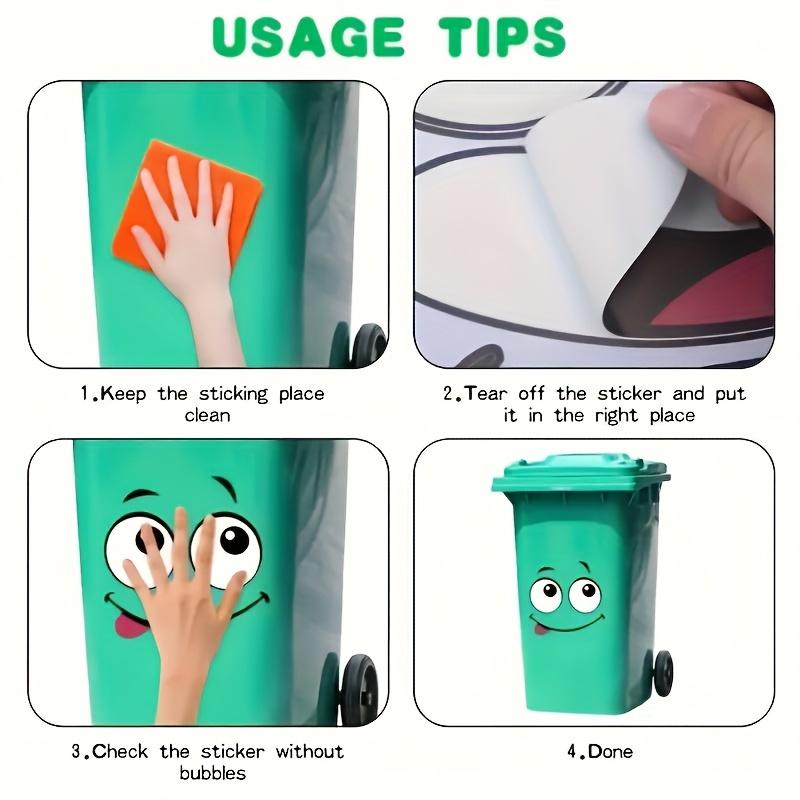 USAGE TIPS

1.Keep the sticking place clean

2.Tear off the sticker and put it in the right place

3.Check the sticker without bubbles

4.Done