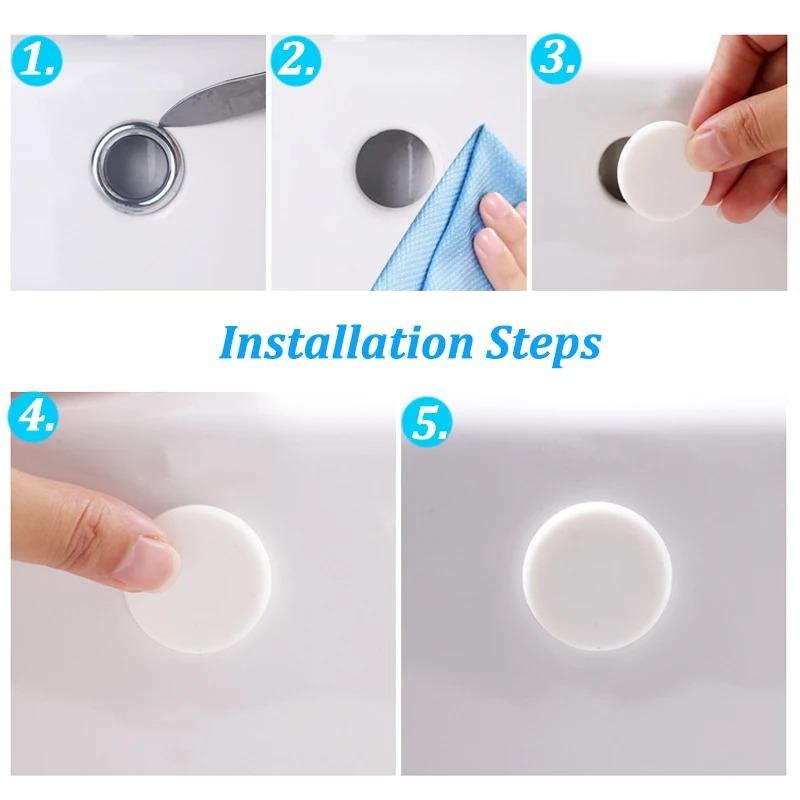 1.

2.

3.

Installation Steps

4.

5.