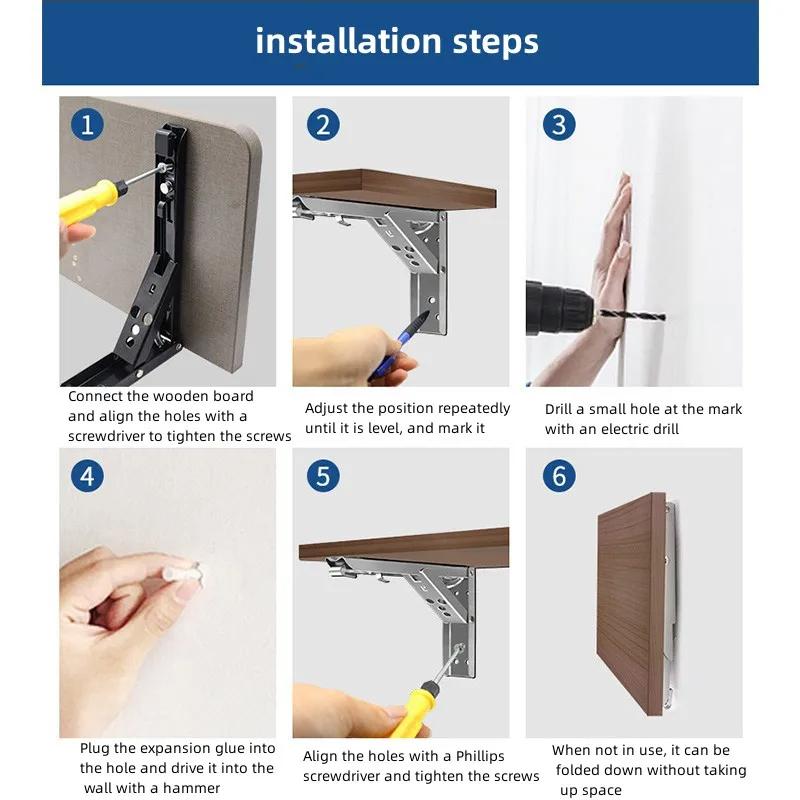 installation steps

1

Connect the wooden board and align the holes with a screwdriver to tighten the screws

2

Adjust the position repeatedly until it is level, and mark it

3

Drill a small hole at the mark with an electric drill

4

Plug the expansion glue into the hole and drive it into the wall with a hammer

5

Align the holes with a Phillips screwdriver and tighten the screws

6

When not in use, it can be folded down without taking up space