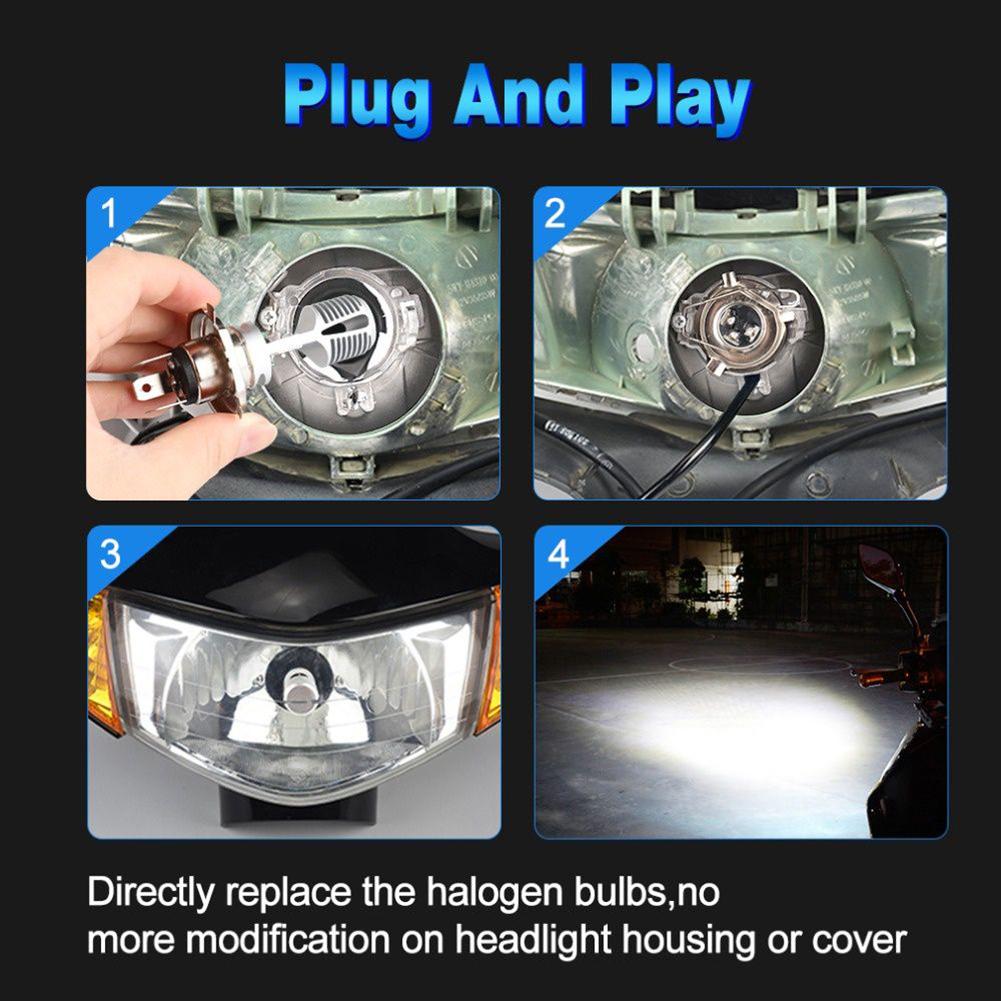 Plug And Play

1

2

3

4

Directly replace the halogen bulbs,no more modification on headlight housing or cover