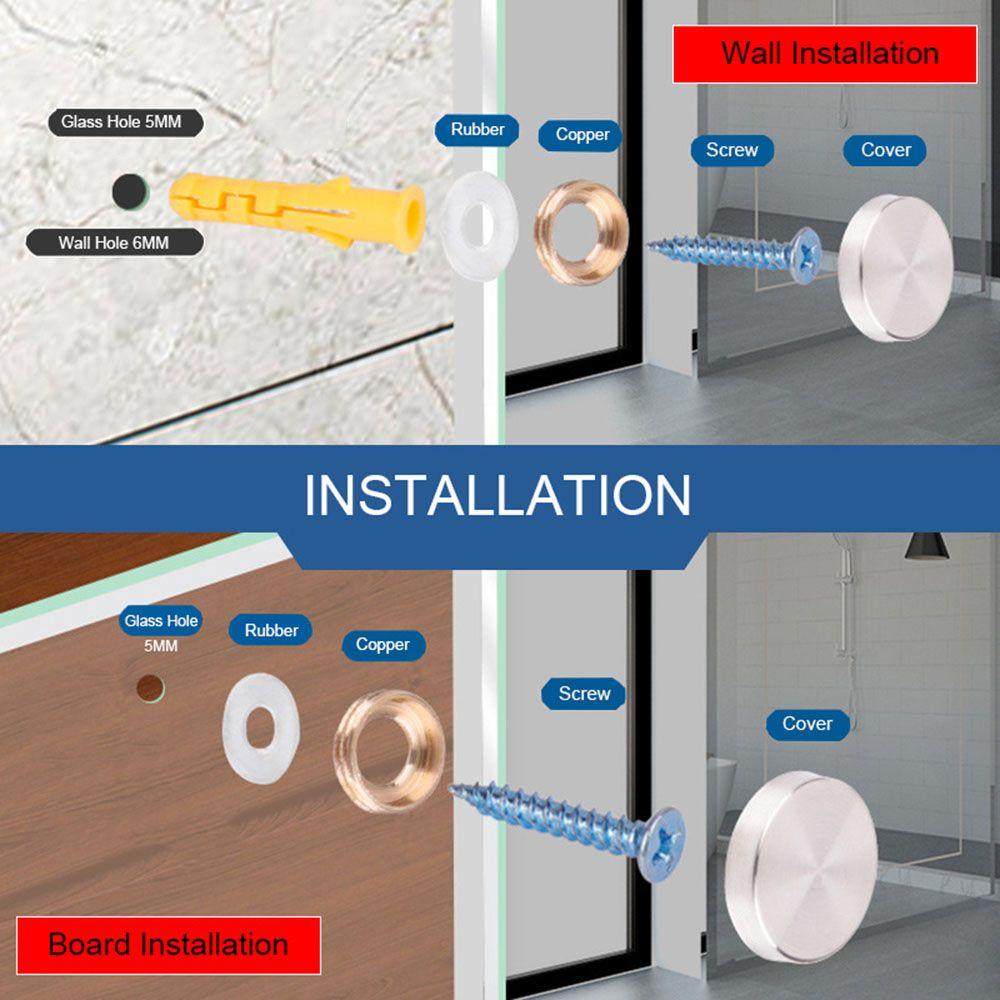 Wall Installation

Glass Hole 5MM

Wall Hole 6MM

Rubber

Copper

Screw

Cover

INSTALLATION

Glass Hole 5MM

Rubber

Copper

Screw

Cover

Board Installation