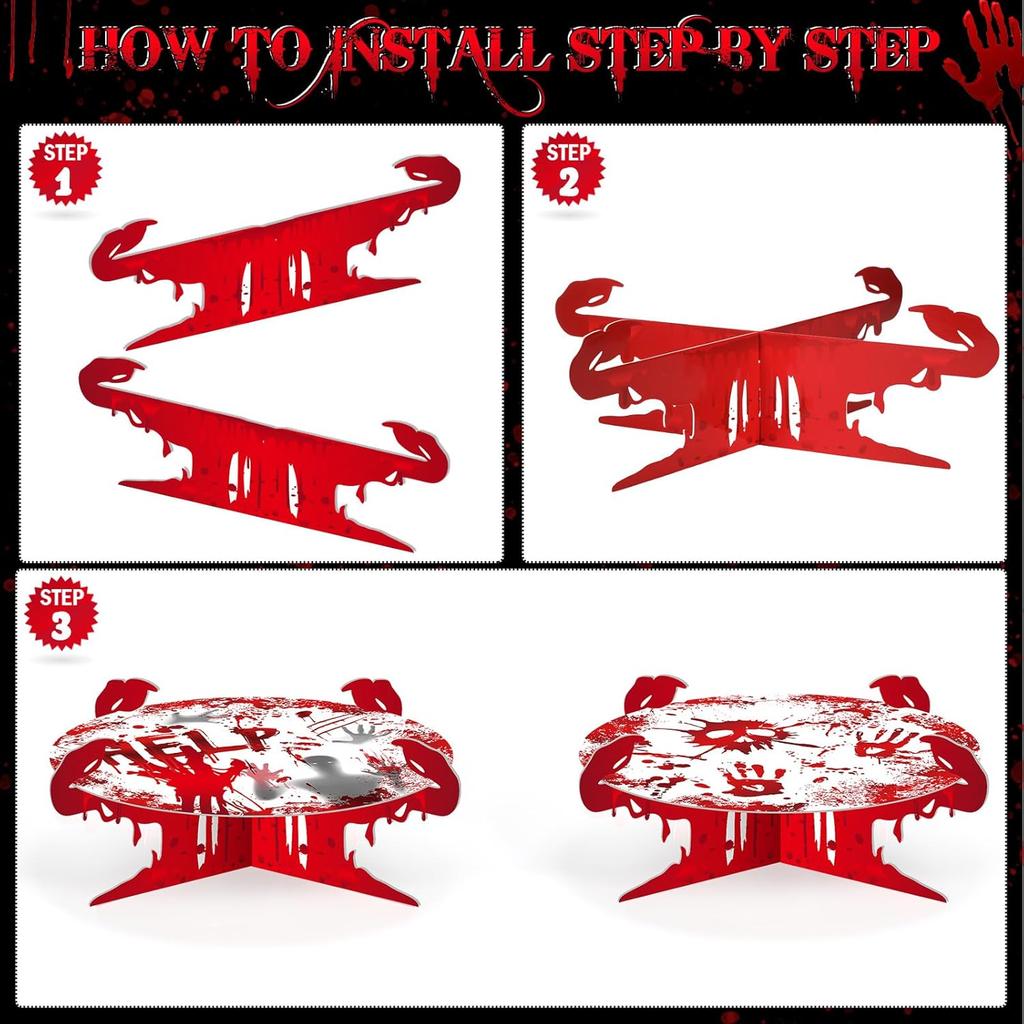 HOW TO INSTALL STEP BY STEP

STEP 1

STEP 2

STEP 3

HELP