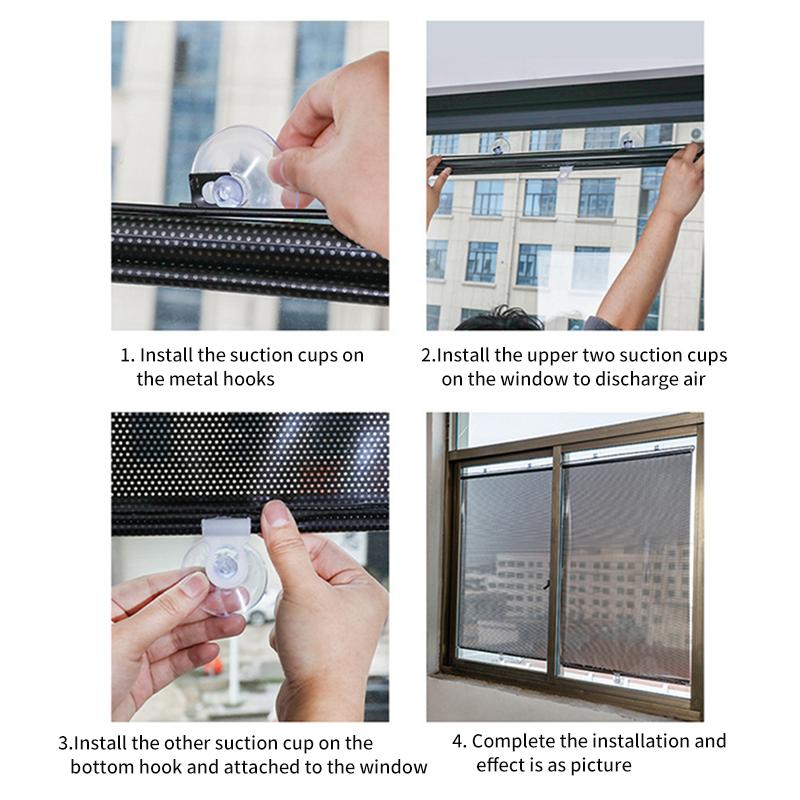 1. Install the suction cups on the metal hooks

2.Install the upper two suction cups on the window to discharge air

3.Install the other suction cup on the bottom hook and attached to the window

4. Complete the installation and effect is as picture