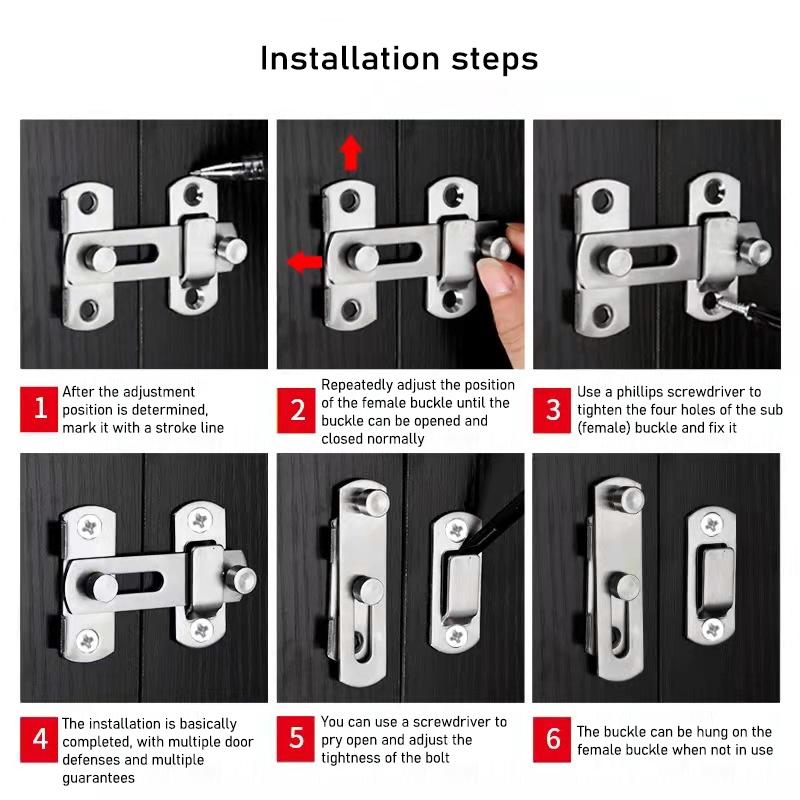 Installation steps

1

After the adjustment position is determined, mark it with a stroke line

2

Repeatedly adjust the position of the female buckle until the buckle can be opened and closed normally

3

Use a phillips screwdriver to tighten the four holes of the sub (female) buckle and fix it

4

The installation is basically completed, with multiple door defenses and multiple guarantees

5

You can use a screwdriver to pry open and adjust the tightness of the bolt

6

The buckle can be hung on the female buckle when not in use