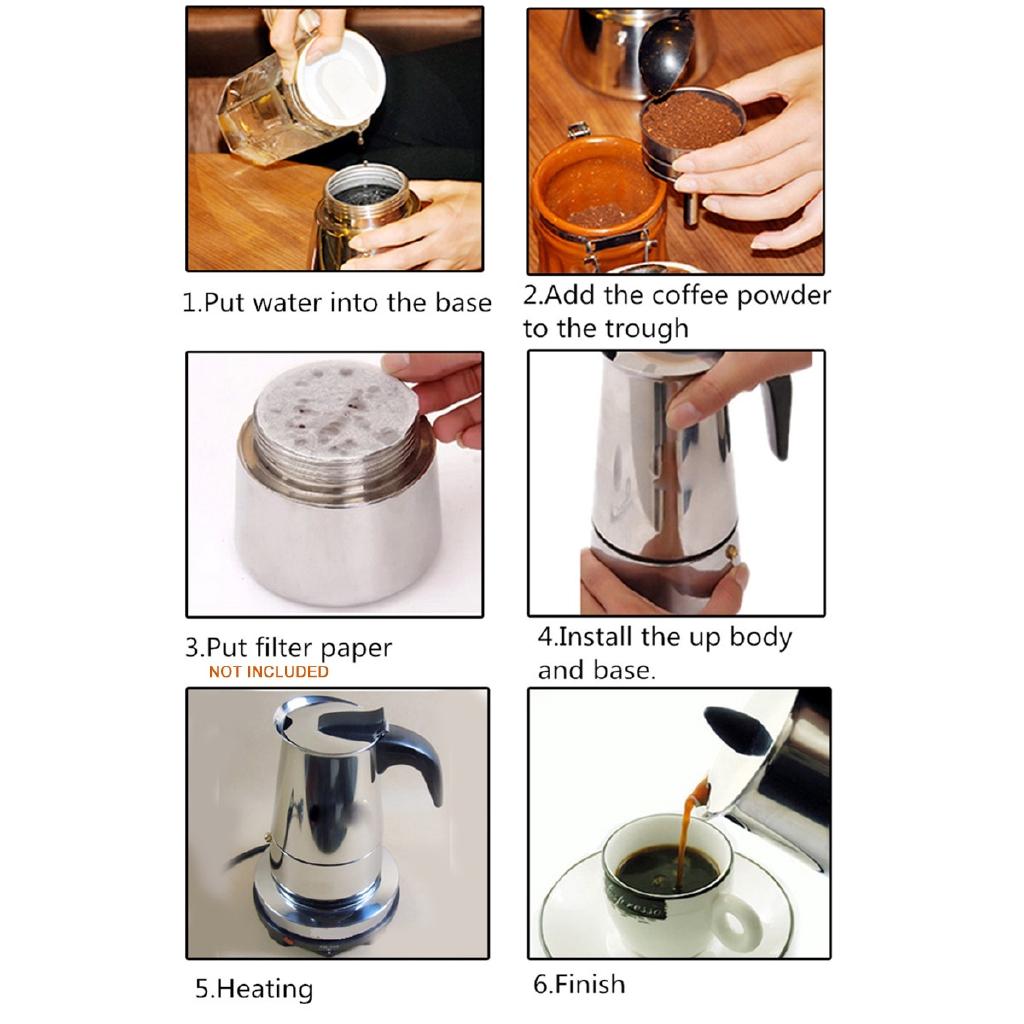 1.Put water into the base

2.Add the coffee powder to the trough

3.Put filter paper
NOT INCLUDED

4.Install the up body and base.

5.Heating

6.Finish