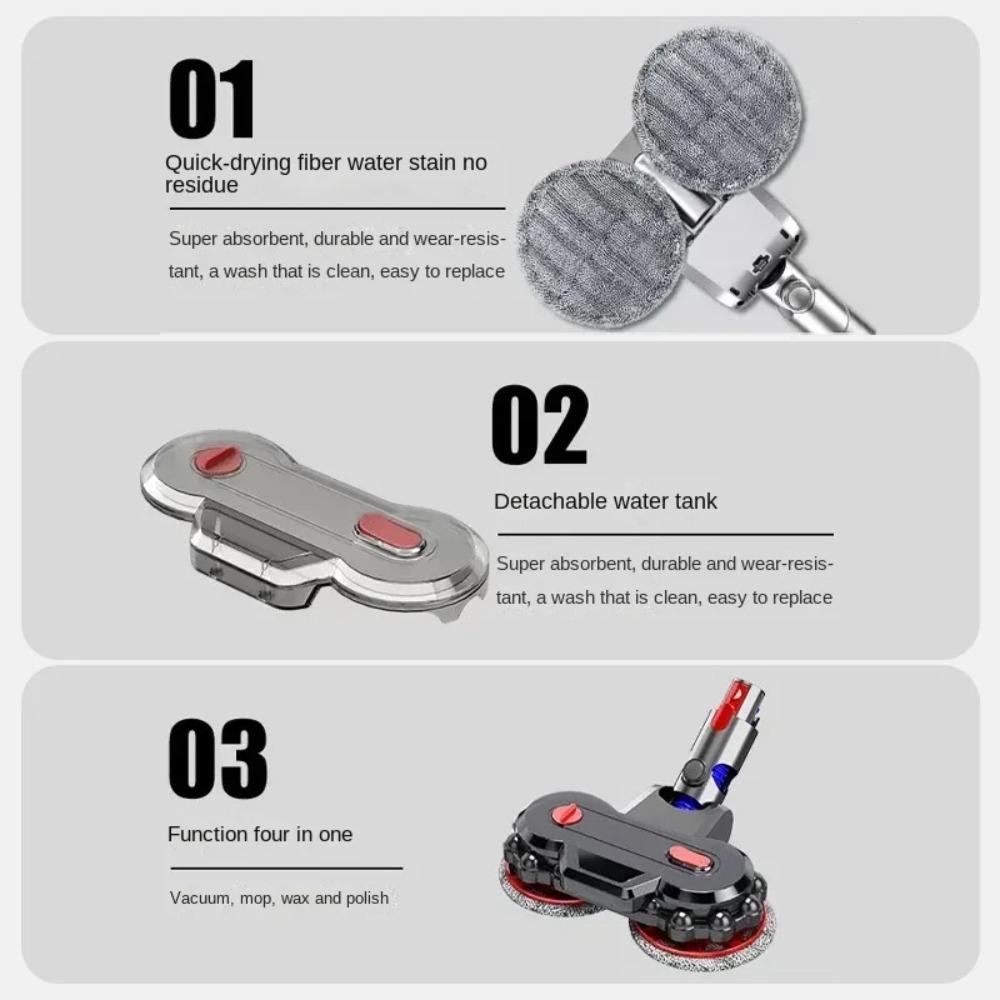 01

Quick-drying fiber water stain no residue

Super absorbent, durable and wear-resistant, a wash that is clean, easy to replace

02

Detachable water tank

Super absorbent, durable and wear-resistant, a wash that is clean, easy to replace

03

Function four in one

Vacuum, mop, wax and polish