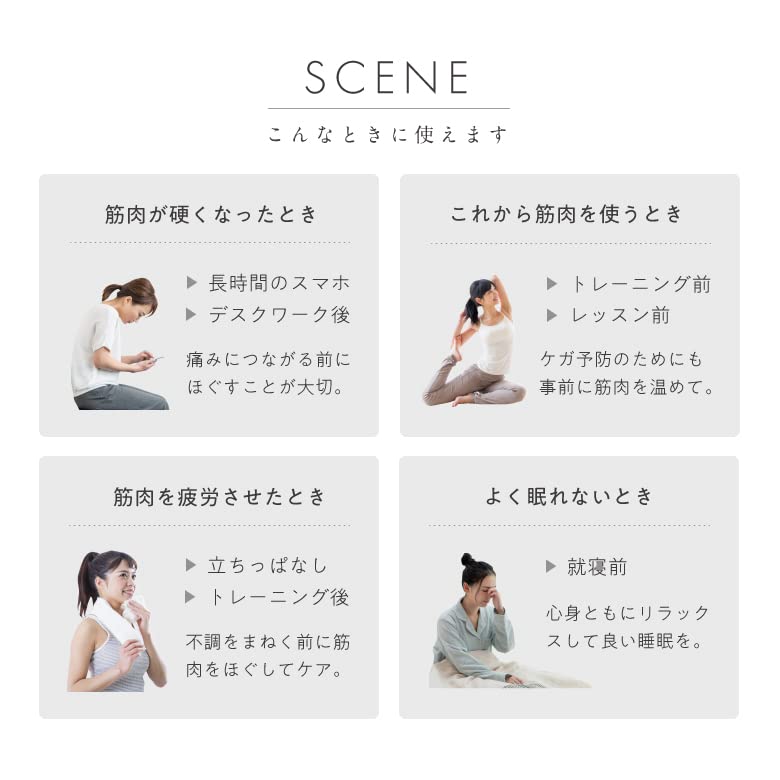 SCENE

こんなときに使えます

筋肉が硬くなったとき

▶ 長時間のスマホ
▶ デスクワーク後

痛みにつながる前にほぐすことが大切。

これから筋肉を使うとき

▶ トレーニング前
▶ レッスン前

ケガ予防のためにも事前に筋肉を温めて。

筋肉を疲労させたとき

▶ 立ちっぱなし
▶ トレーニング後

不調をまねく前に筋肉をほぐしてケア。

よく眠れないとき

▶ 就寝前

心身ともにリラックスして良い睡眠を。