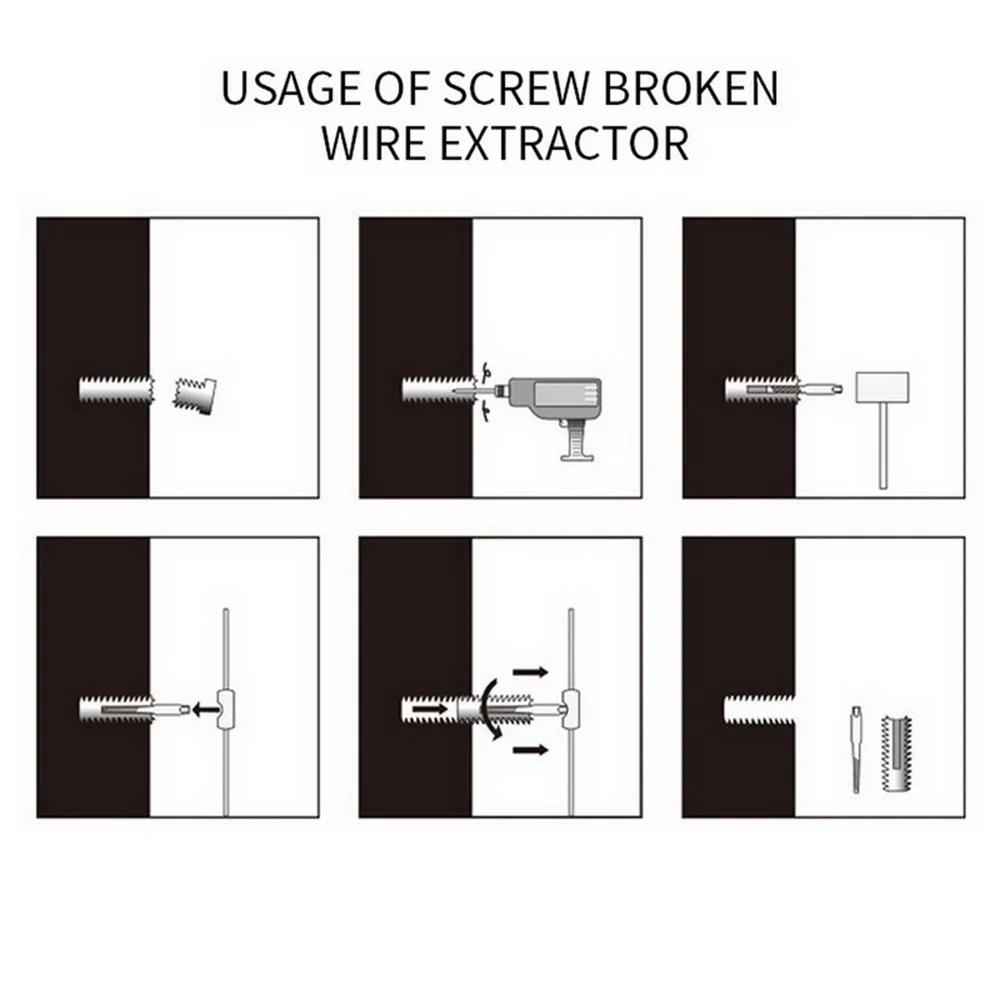 USAGE OF SCREW BROKEN WIRE EXTRACTOR