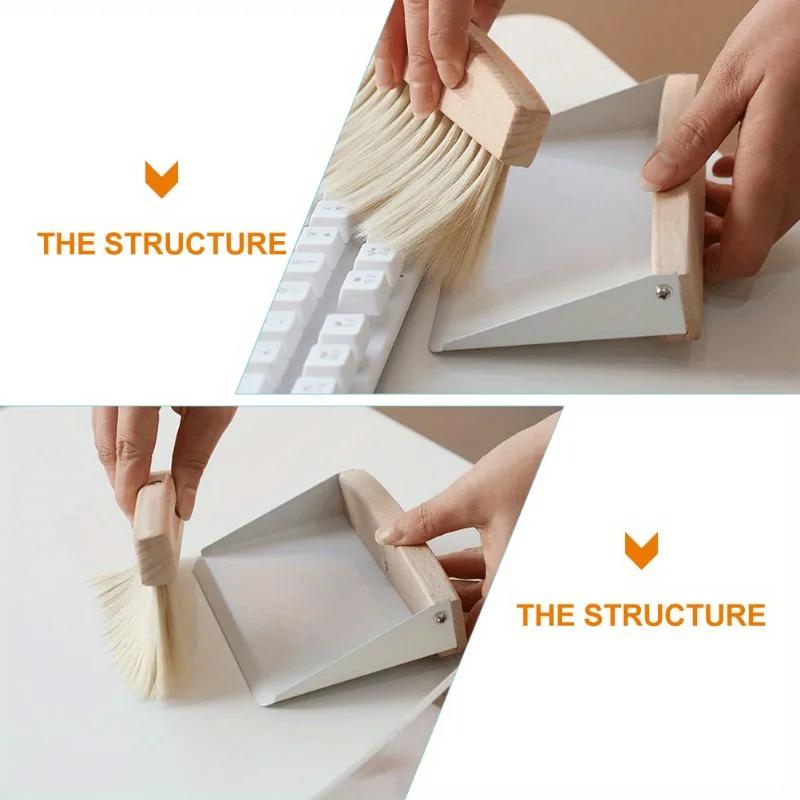 THE STRUCTURE

THE STRUCTURE